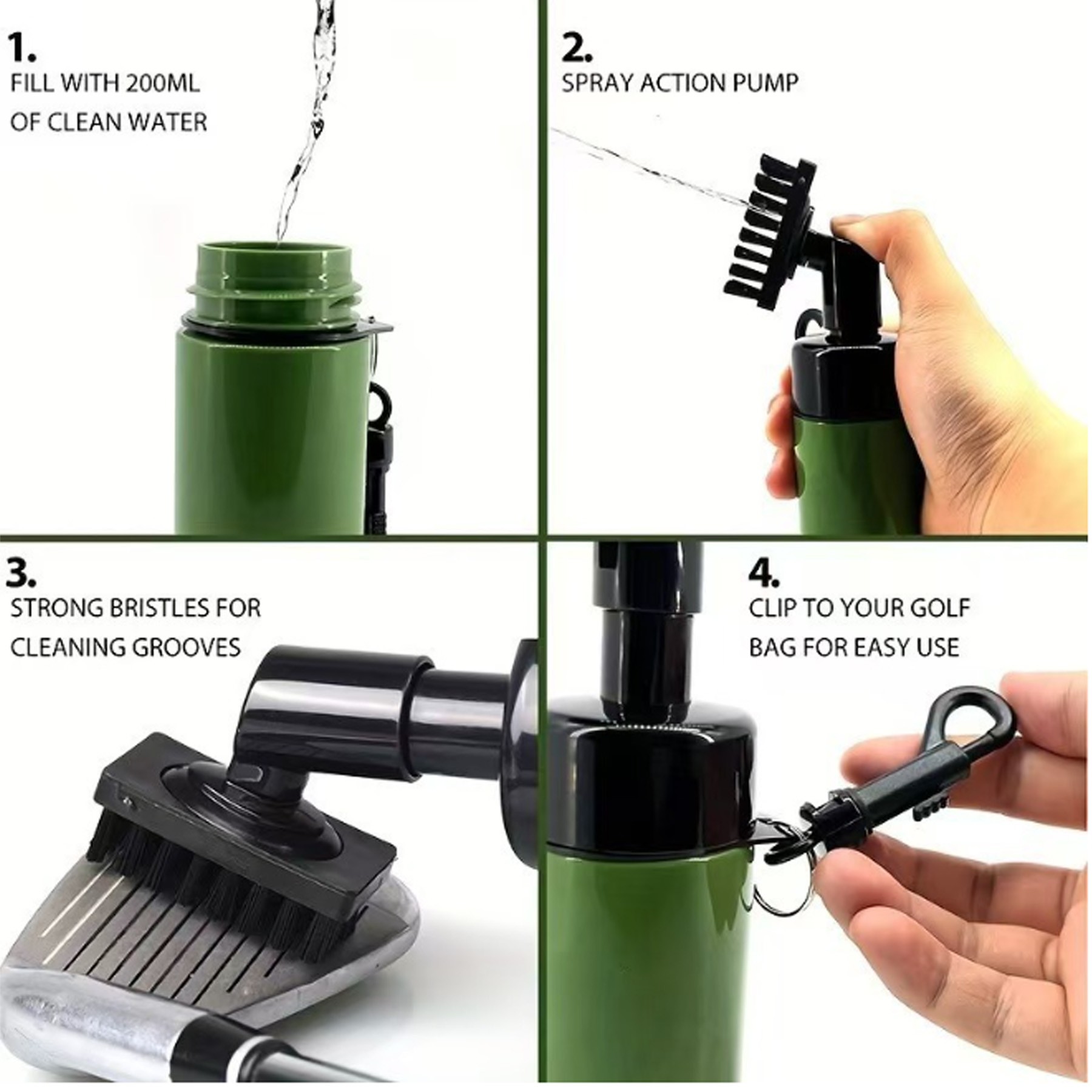 1.
FILL WITH 200ML OF CLEAN WATER

2.
SPRAY ACTION PUMP

3.
STRONG BRISTLES FOR CLEANING GROOVES

4.
CLIP TO YOUR GOLF BAG FOR EASY USE