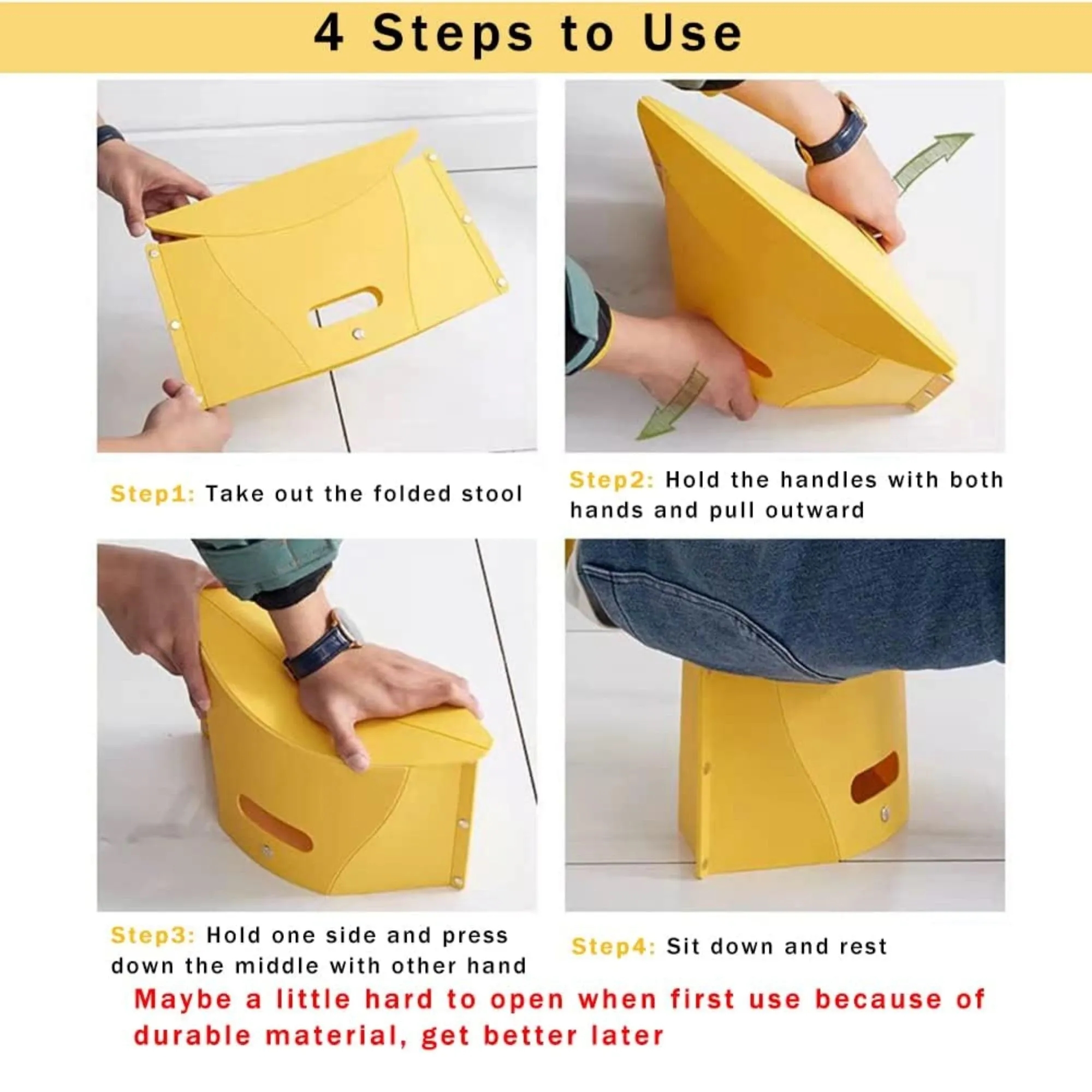 4 Steps to Use

Step1: Take out the folded stool

Step2: Hold the handles with both hands and pull outward

Step3: Hold one side and press down the middle with other hand

Step4: Sit down and rest

Maybe a little hard to open when first use because of durable material, get better later