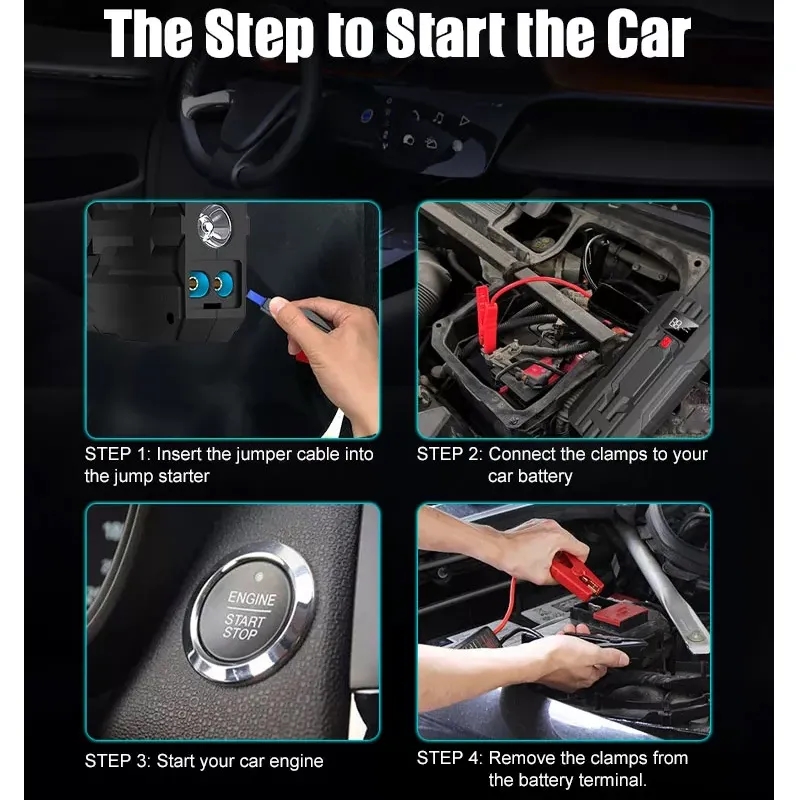 The Step to Start the Car

STEP 1: Insert the jumper cable into the jump starter

STEP 2: Connect the clamps to your car battery

ENGINE
START
STOP

STEP 3: Start your car engine

STEP 4: Remove the clamps from the battery terminal.