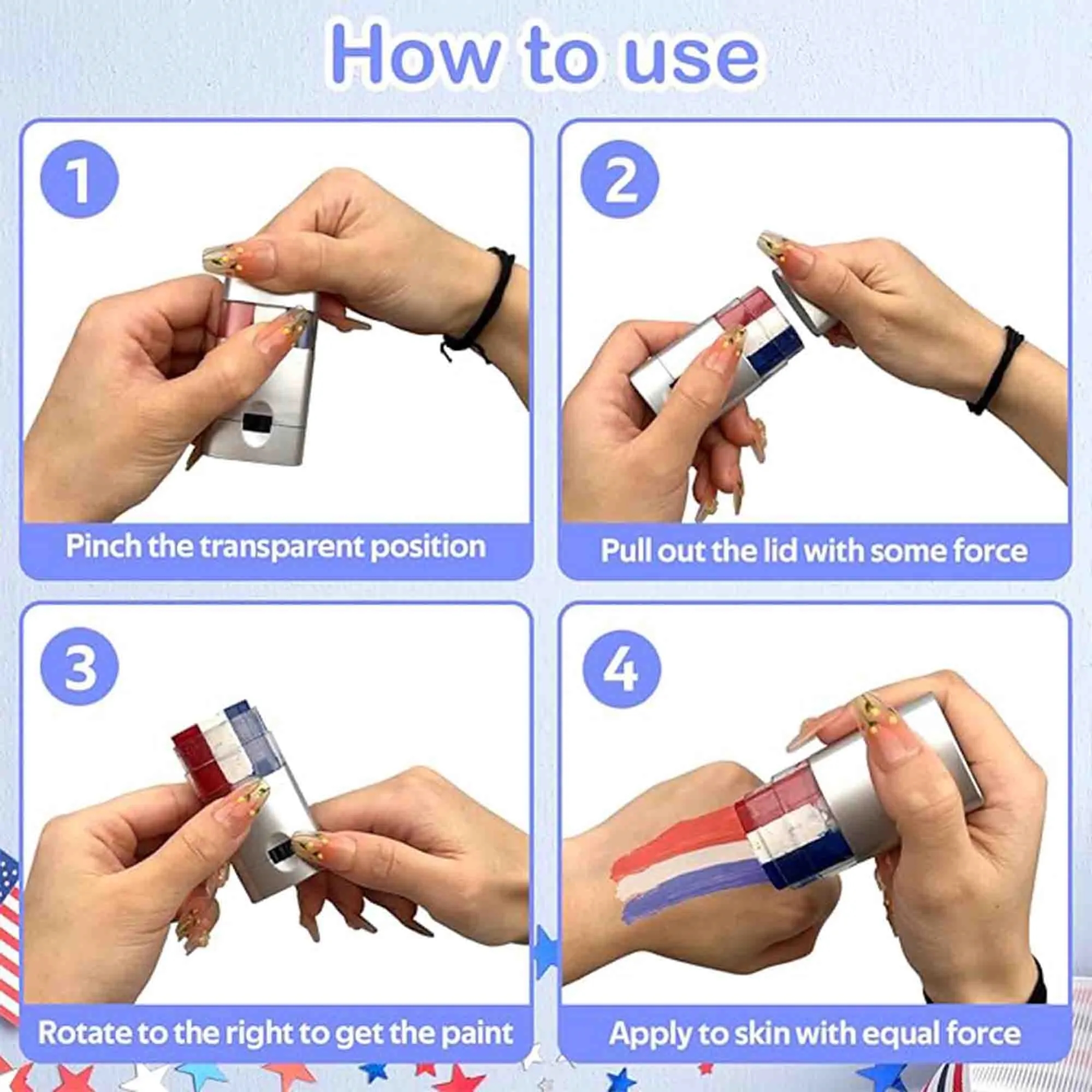 How to use

1

Pinch the transparent position

2

Pull out the lid with some force

3

Rotate to the right to get the paint

4

Apply to skin with equal force