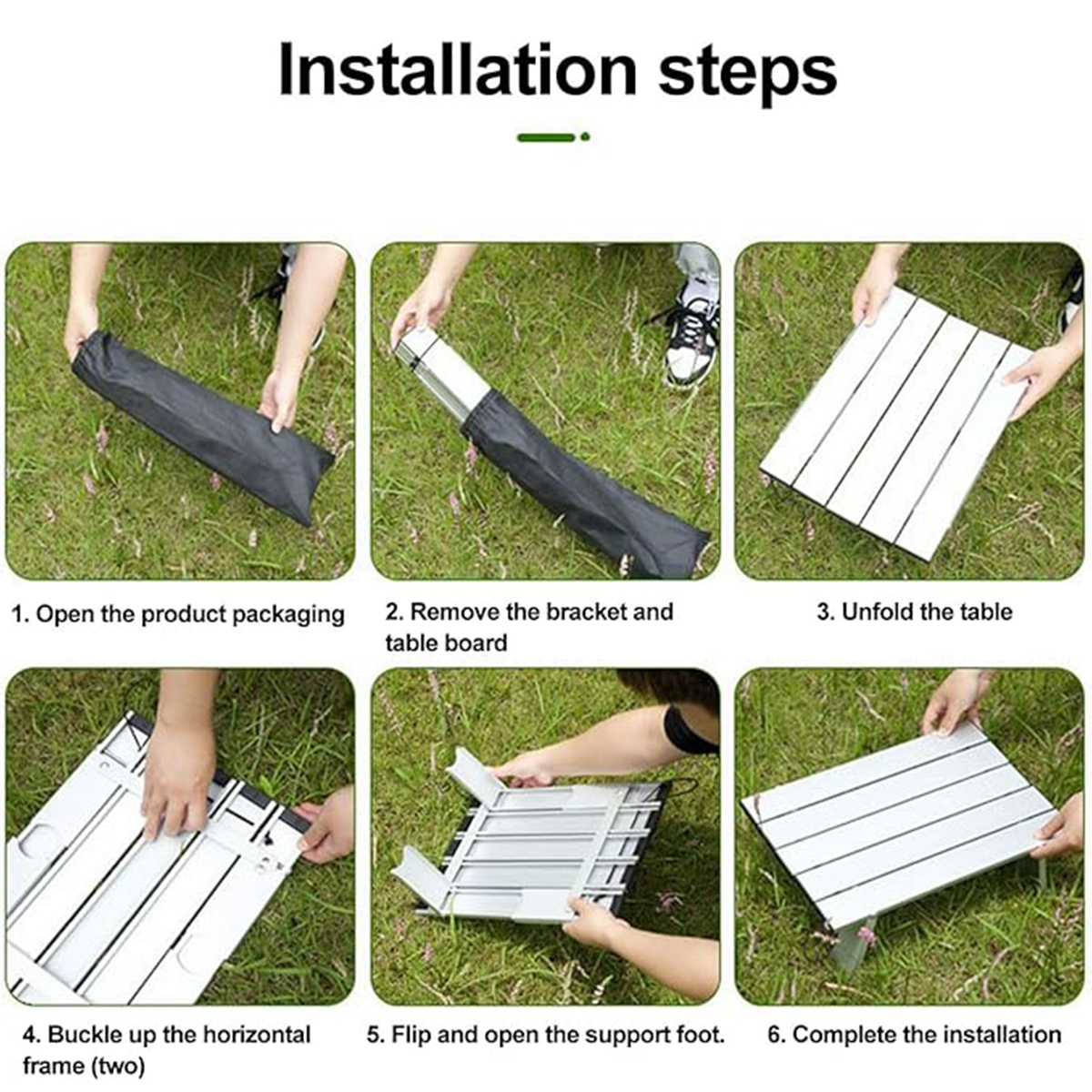 Installation steps

1. Open the product packaging

2. Remove the bracket and table board

3. Unfold the table

4. Buckle up the horizontal frame (two)

5. Flip and open the support foot.

6. Complete the installation