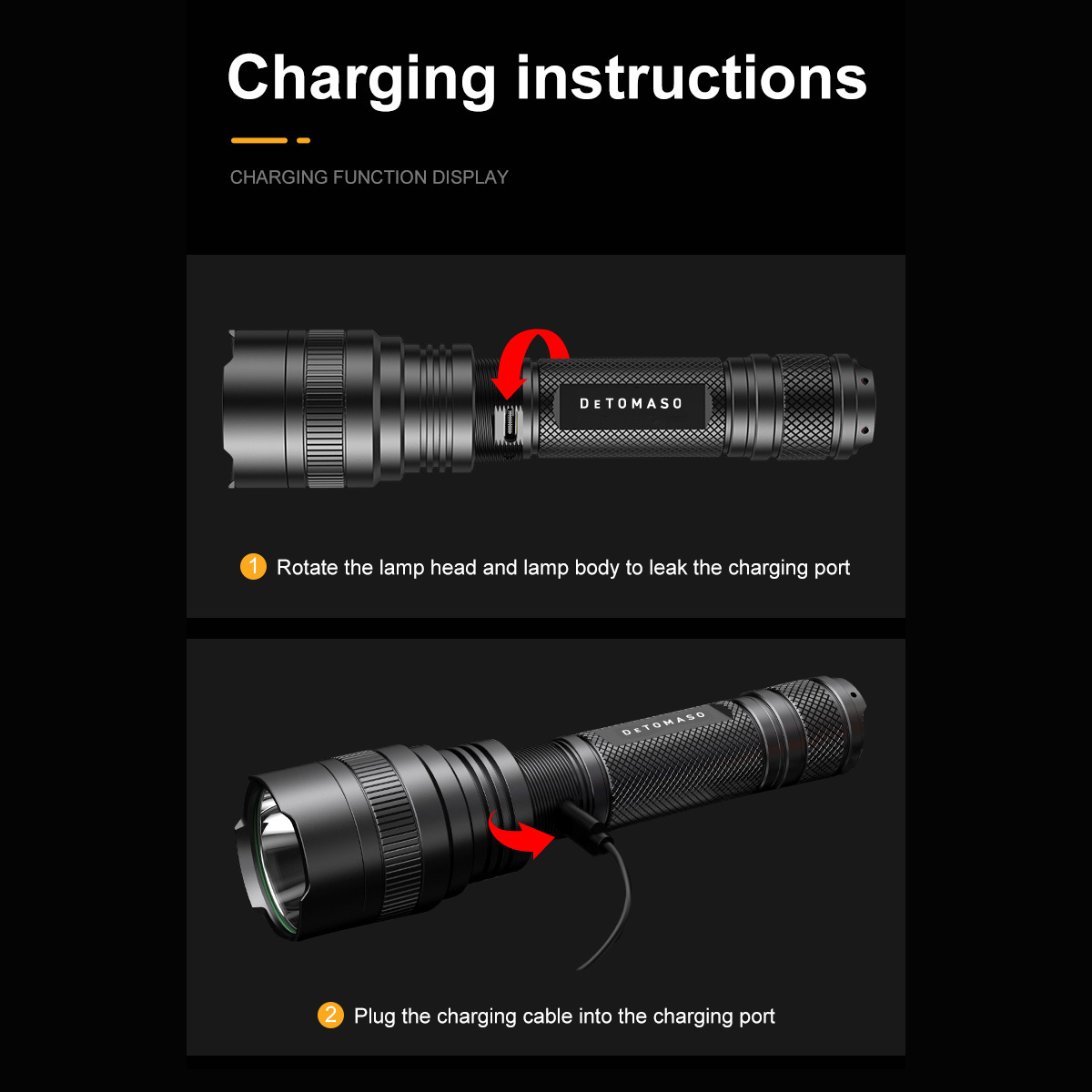 Charging instructions

CHARGING FUNCTION DISPLAY

DETOMASO

1 Rotate the lamp head and lamp body to leak the charging port

DETOMASO

2 Plug the charging cable into the charging port