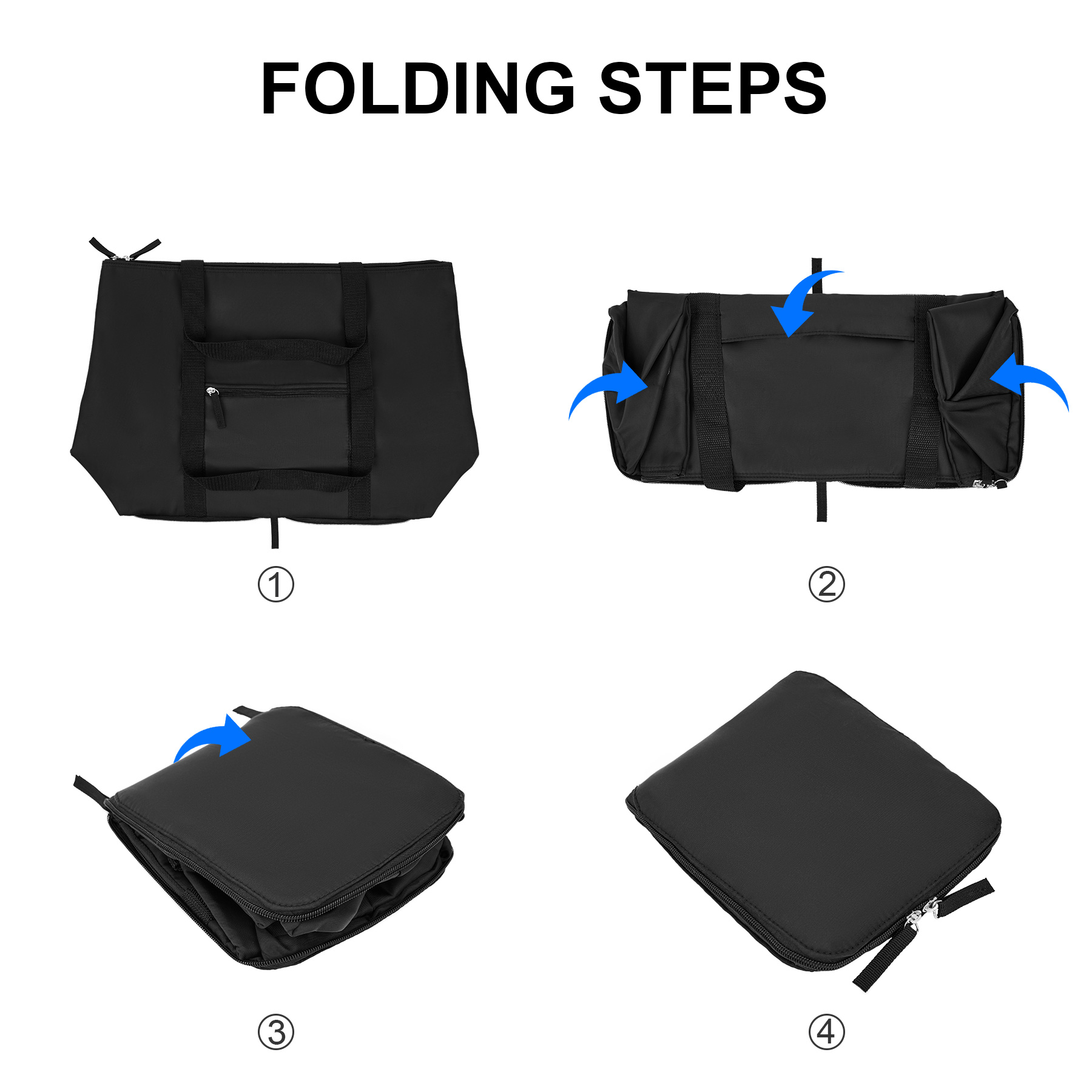 FOLDING STEPS

①

②

③

④