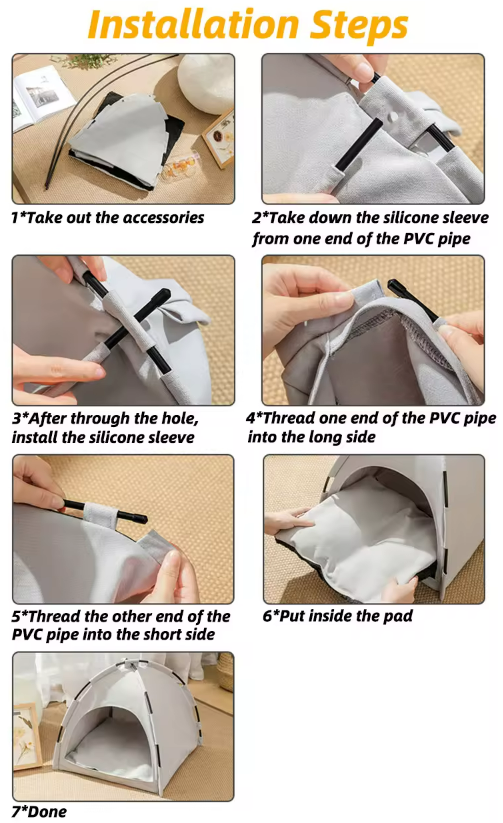 Installation Steps

1*Take out the accessories

2*Take down the silicone sleeve from one end of the PVC pipe

3*After through the hole, install the silicone sleeve

4*Thread one end of the PVC pipe into the long side

5*Thread the other end of the PVC pipe into the short side

6*Put inside the pad

7*Done