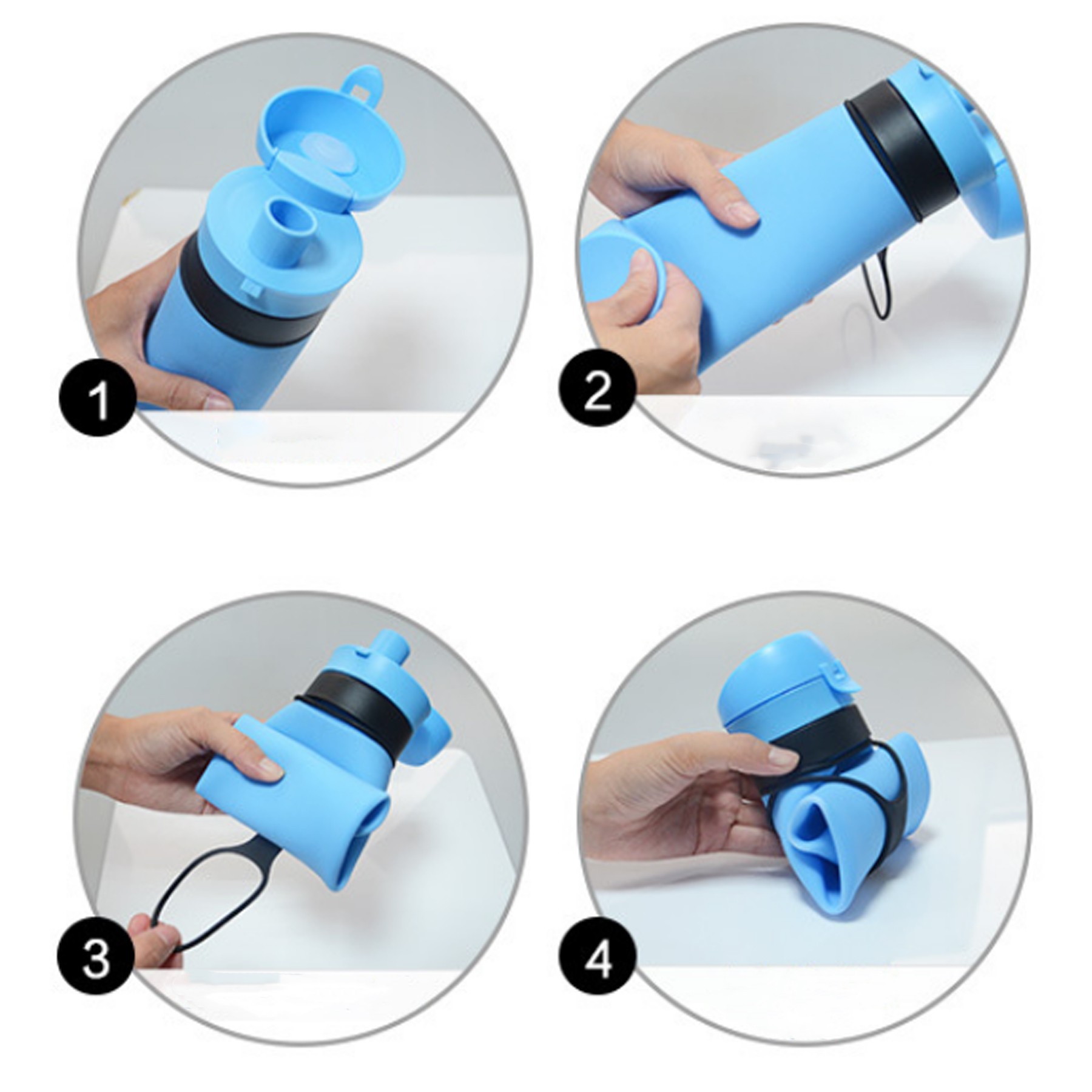 1

2

3

4