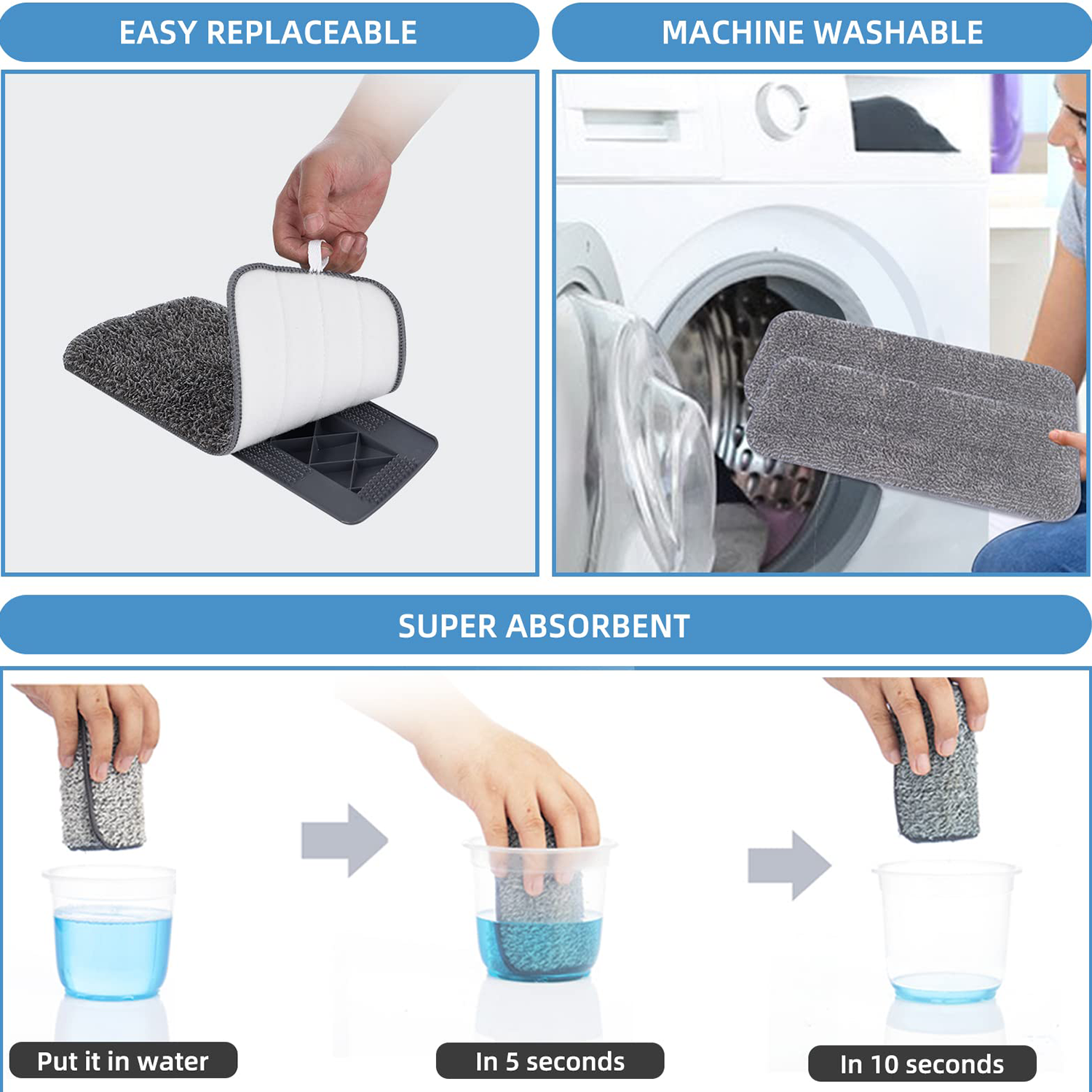 EASY REPLACEABLE

MACHINE WASHABLE

SUPER ABSORBENT

Put it in water

In 5 seconds

In 10 seconds