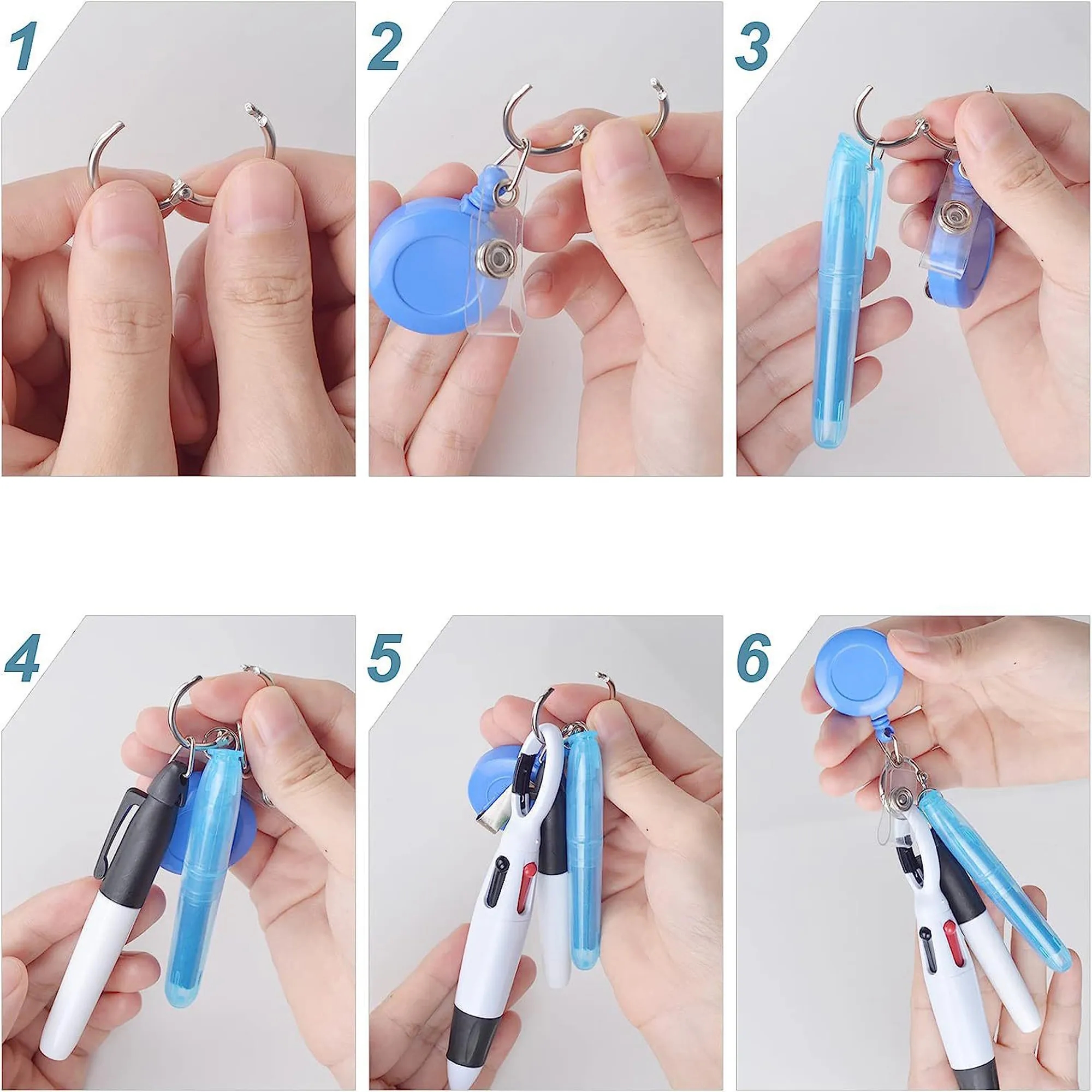 1
2
3
4
5
6