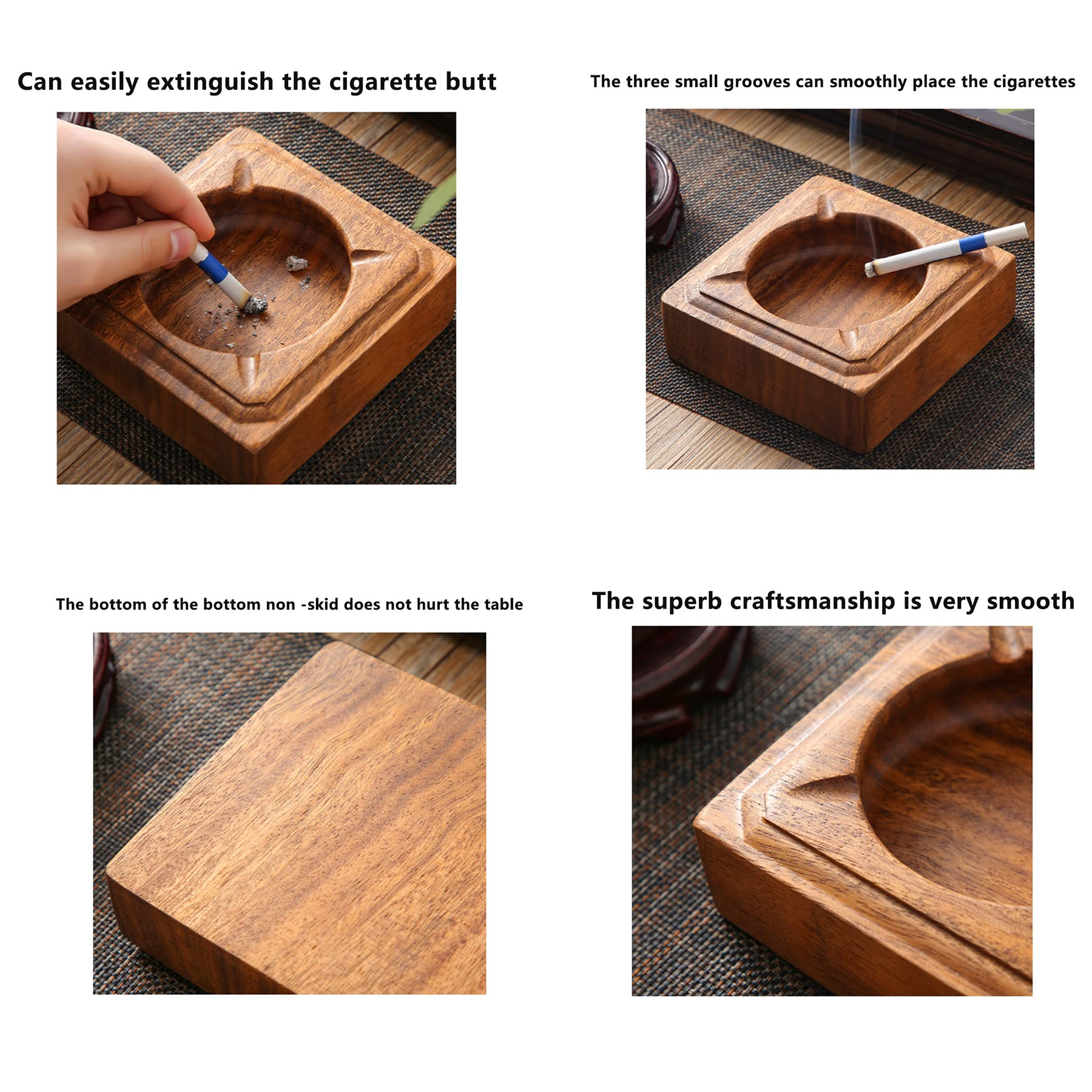 Can easily extinguish the cigarette butt

The three small grooves can smoothly place the cigarettes

The bottom of the bottom non -skid does not hurt the table

The superb craftsmanship is very smooth