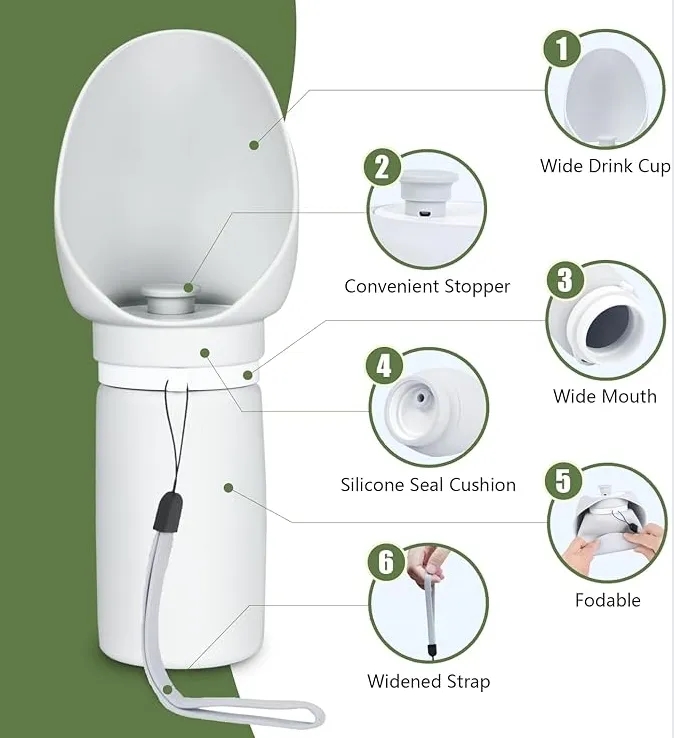 1
Wide Drink Cup

2
Convenient Stopper

3
Wide Mouth

4
Silicone Seal Cushion

5
Fodable

6
Widened Strap