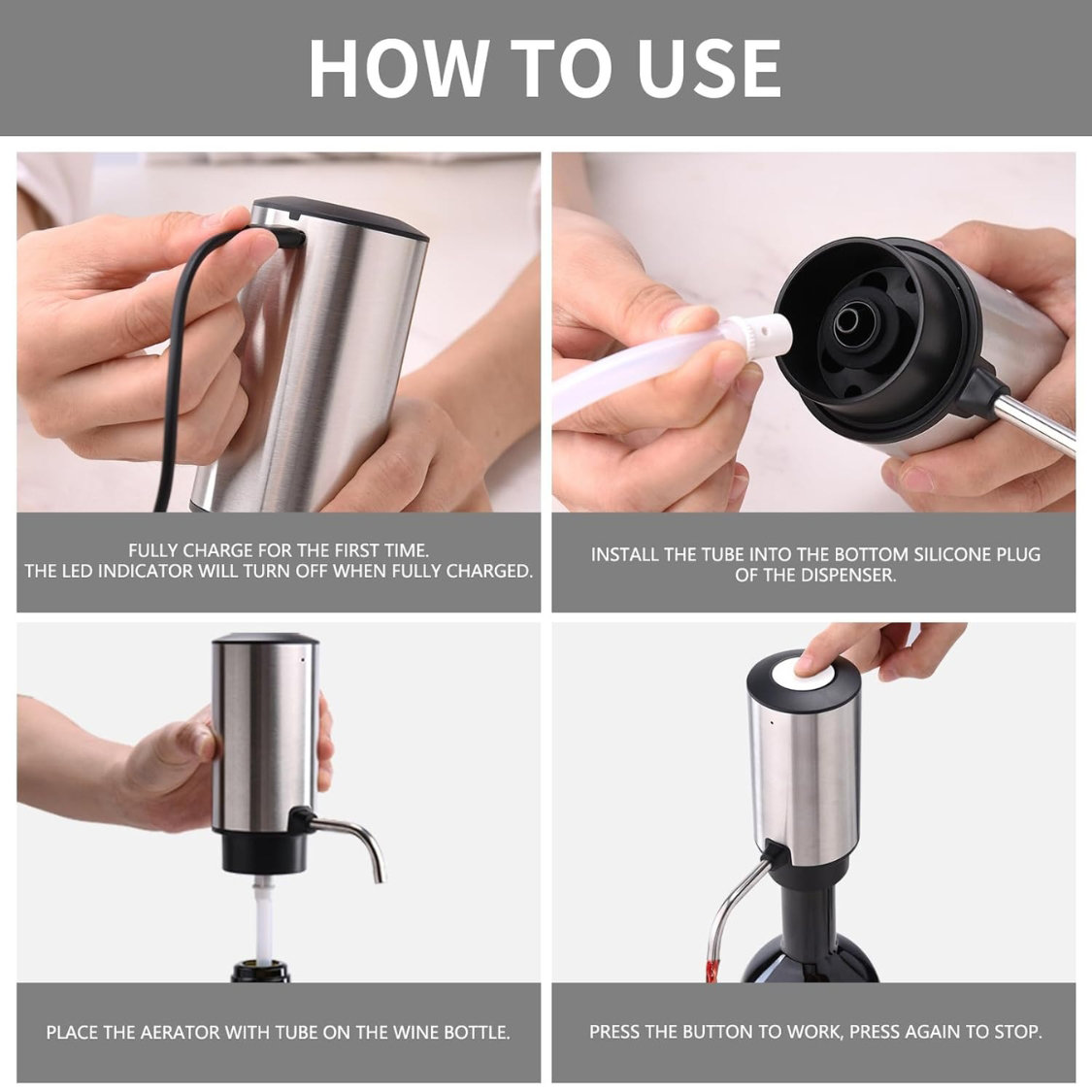 HOW TO USE

FULLY CHARGE FOR THE FIRST TIME.
THE LED INDICATOR WILL TURN OFF WHEN FULLY CHARGED.

INSTALL THE TUBE INTO THE BOTTOM SILICONE PLUG OF THE DISPENSER.

PLACE THE AERATOR WITH TUBE ON THE WINE BOTTLE.

PRESS THE BUTTON TO WORK, PRESS AGAIN TO STOP.