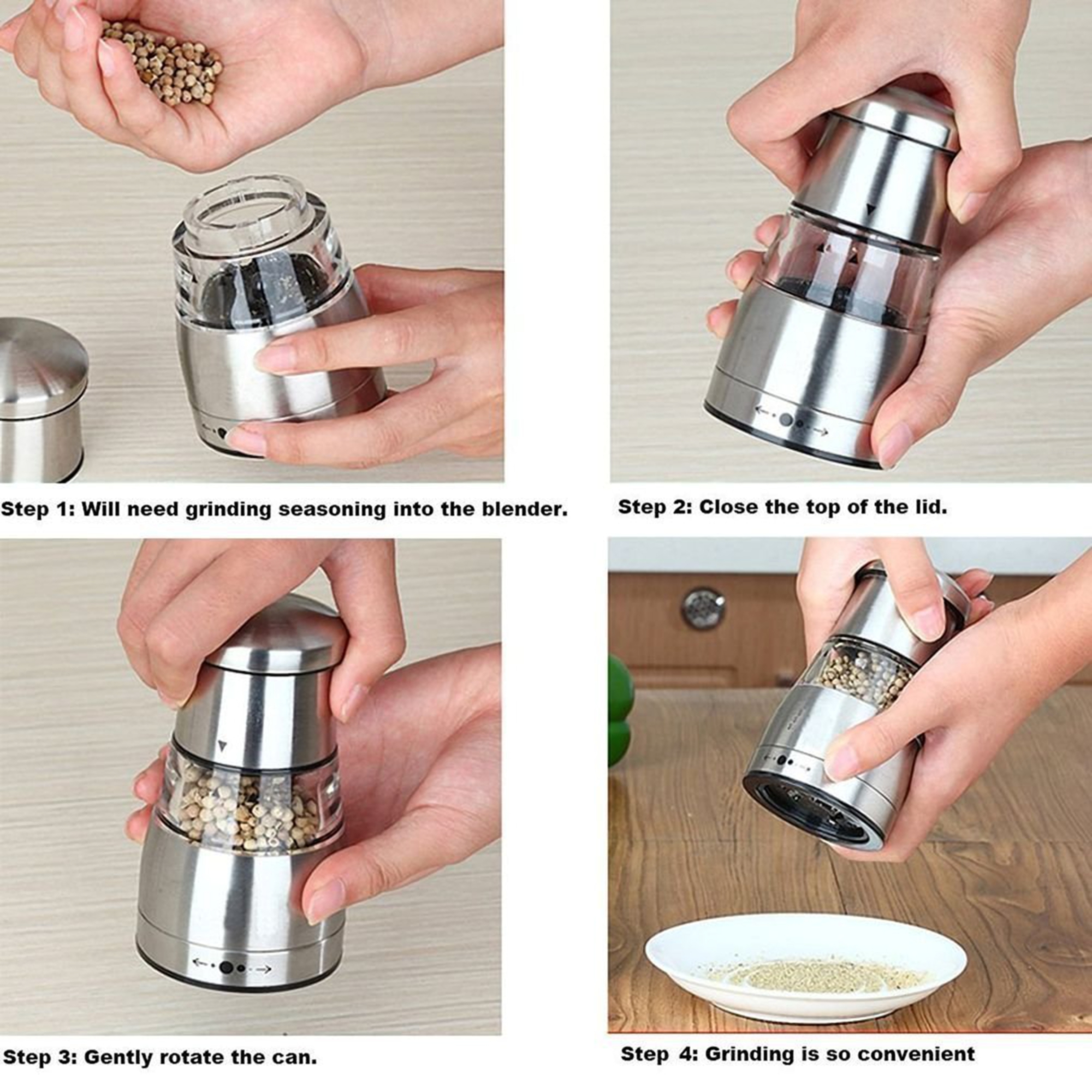 Step 1: Will need grinding seasoning into the blender.

Step 2: Close the top of the lid.

Step 3: Gently rotate the can.

Step 4: Grinding is so convenient