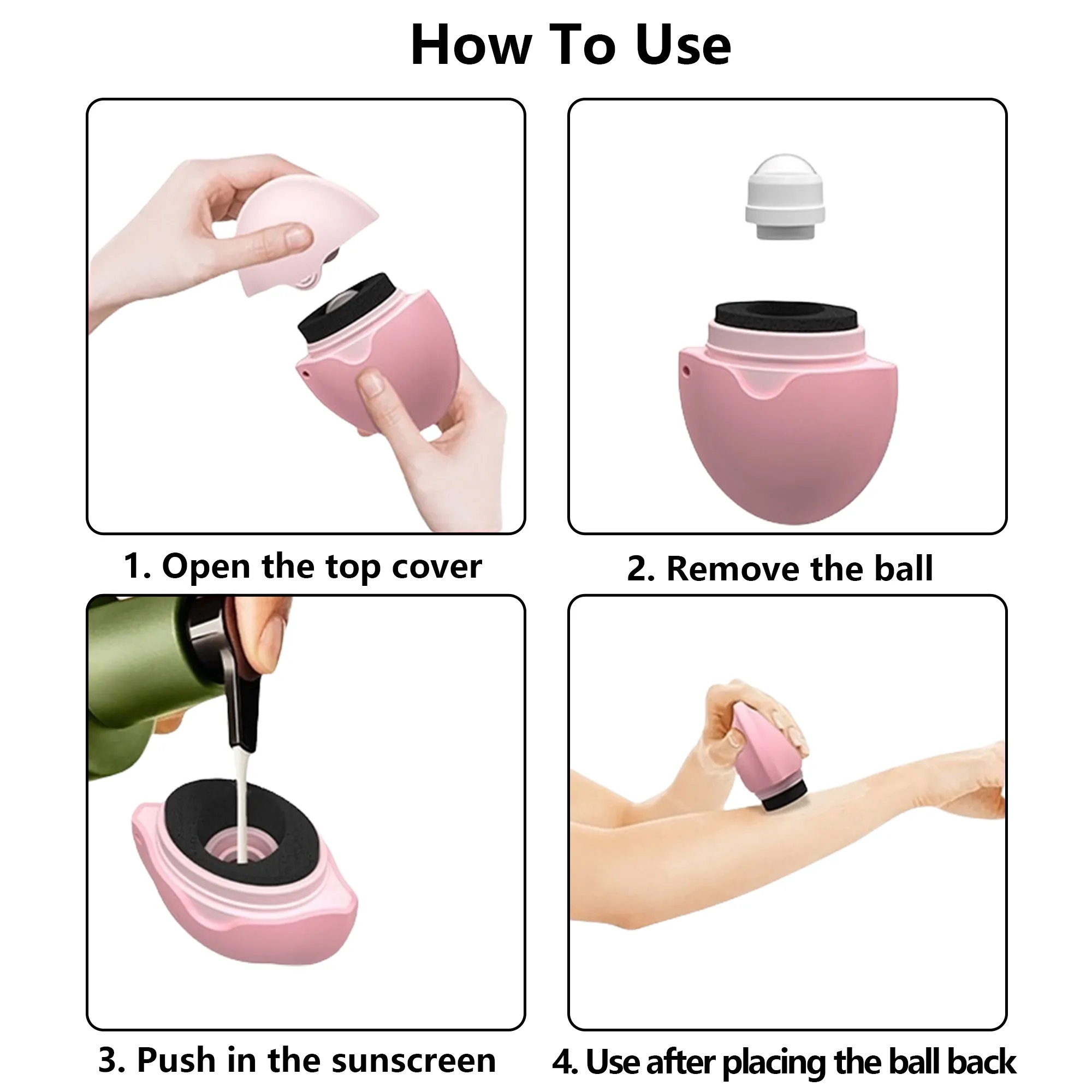 How To Use

1. Open the top cover

2. Remove the ball

3. Push in the sunscreen

4. Use after placing the ball back