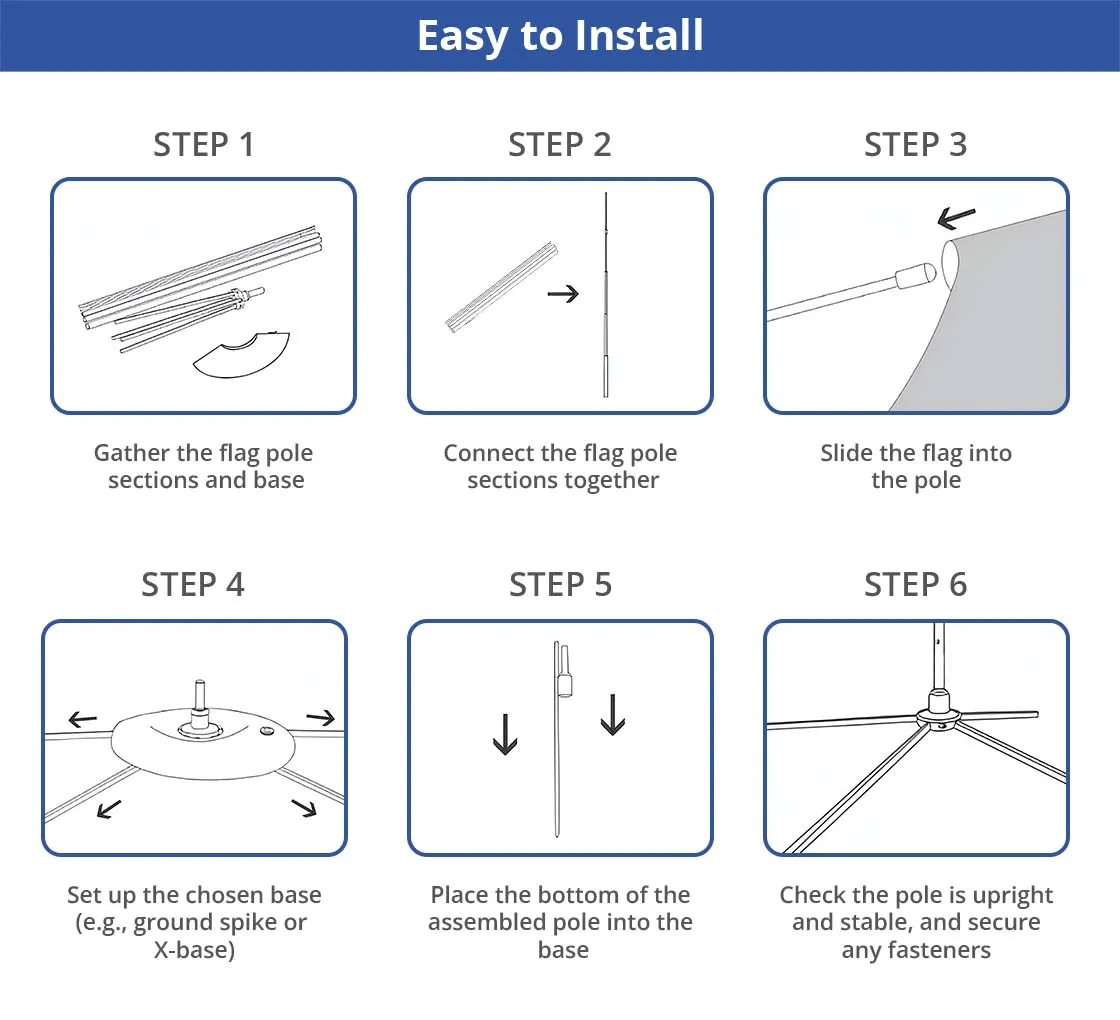 Easy to Install

STEP 1

Gather the flag pole sections and base

STEP 2

Connect the flag pole sections together

STEP 3

Slide the flag into the pole

STEP 4

Set up the chosen base (e.g., ground spike or X-base)

STEP 5

Place the bottom of the assembled pole into the base

STEP 6

Check the pole is upright and stable, and secure any fasteners