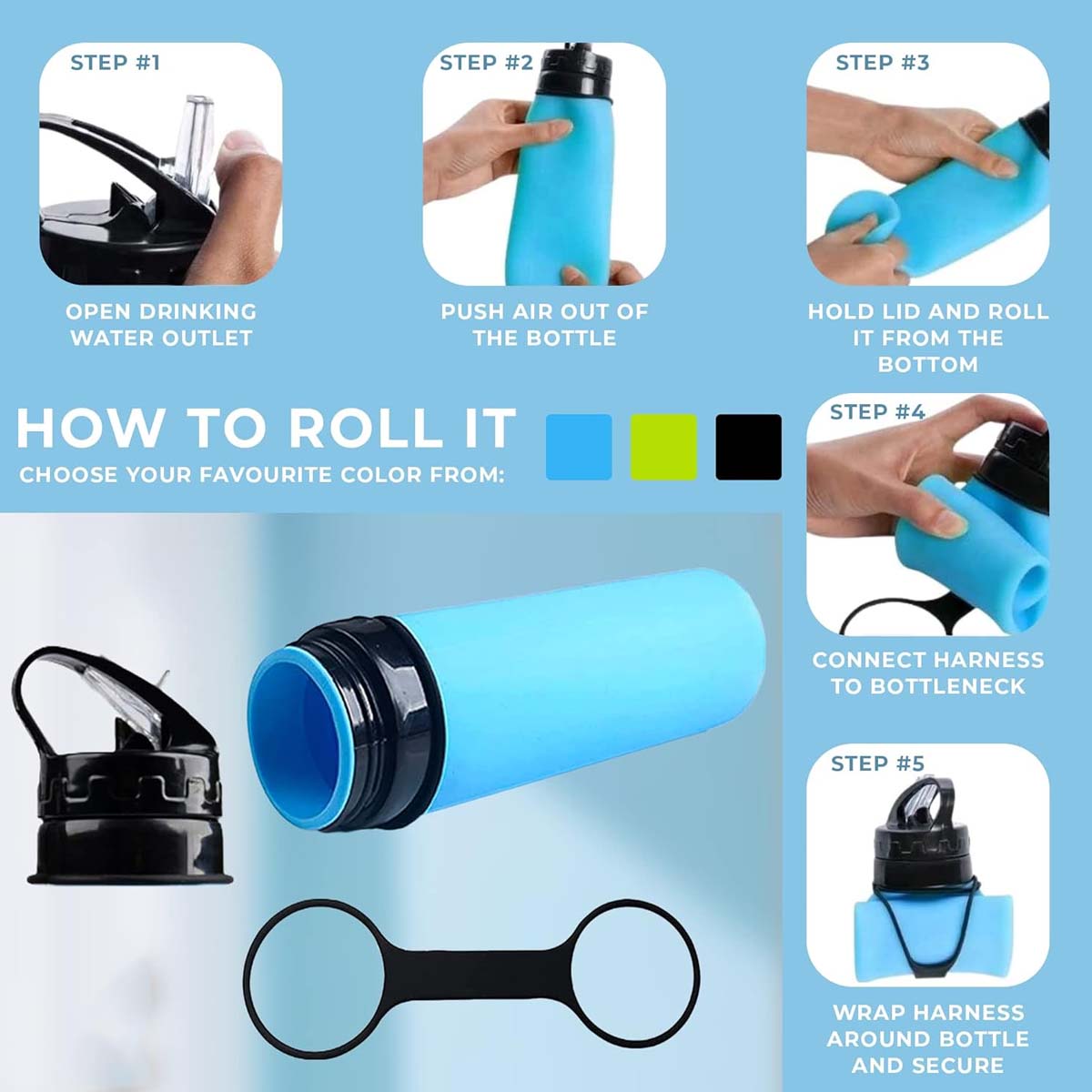 STEP #1

OPEN DRINKING WATER OUTLET

STEP #2

PUSH AIR OUT OF THE BOTTLE

STEP #3

HOLD LID AND ROLL IT FROM THE BOTTOM

HOW TO ROLL IT
CHOOSE YOUR FAVOURITE COLOR FROM:

STEP #4

CONNECT HARNESS TO BOTTLENECK

STEP #5

WRAP HARNESS AROUND BOTTLE AND SECURE