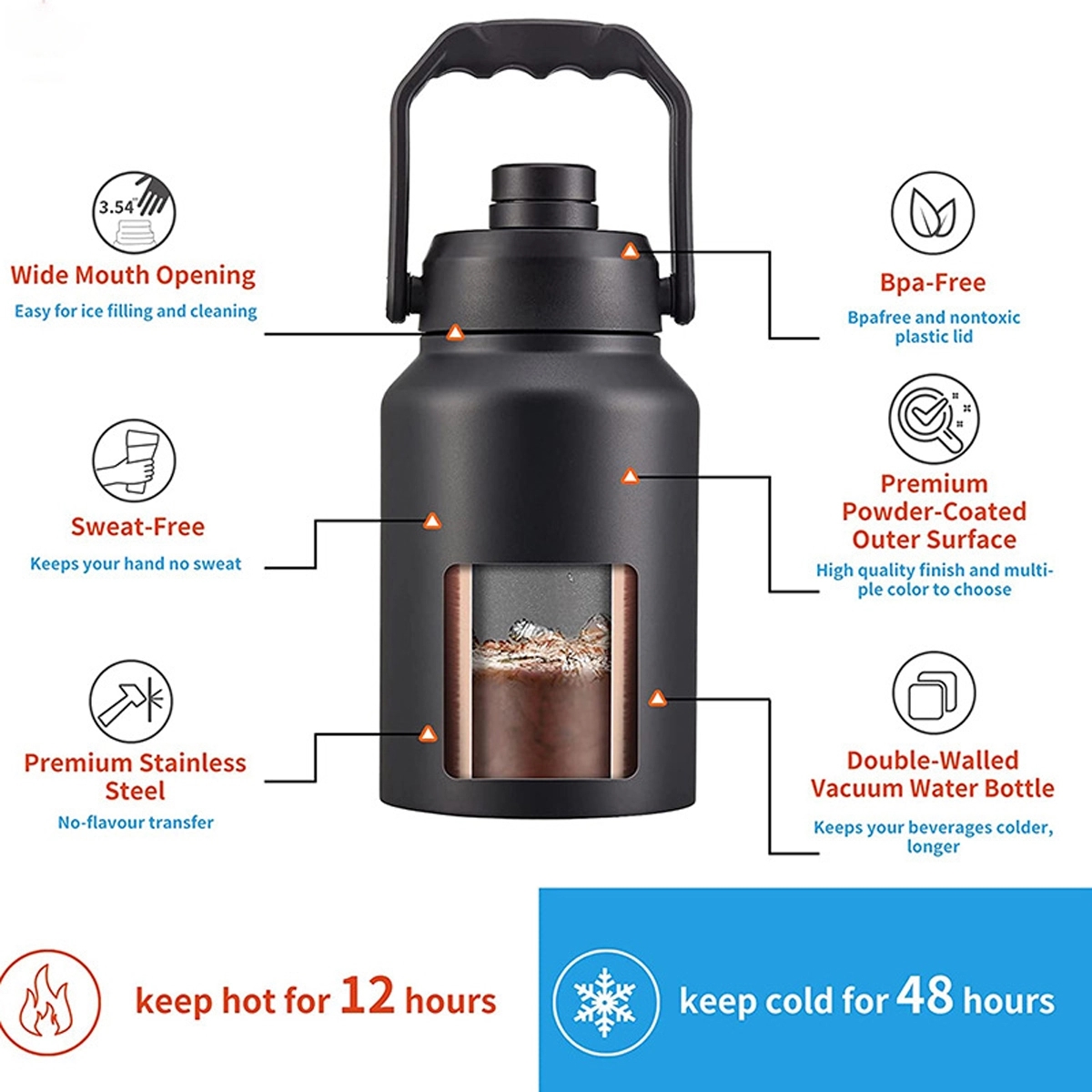 3.54"

Wide Mouth Opening
Easy for ice filling and cleaning

Sweat-Free
Keeps your hand no sweat

Premium Stainless Steel
No-flavour transfer

Bpa-Free
Bpafree and nontoxic plastic lid

Premium Powder-Coated Outer Surface
High quality finish and multiple color to choose

Double-Walled Vacuum Water Bottle
Keeps your beverages colder, longer

keep hot for 12 hours

keep cold for 48 hours