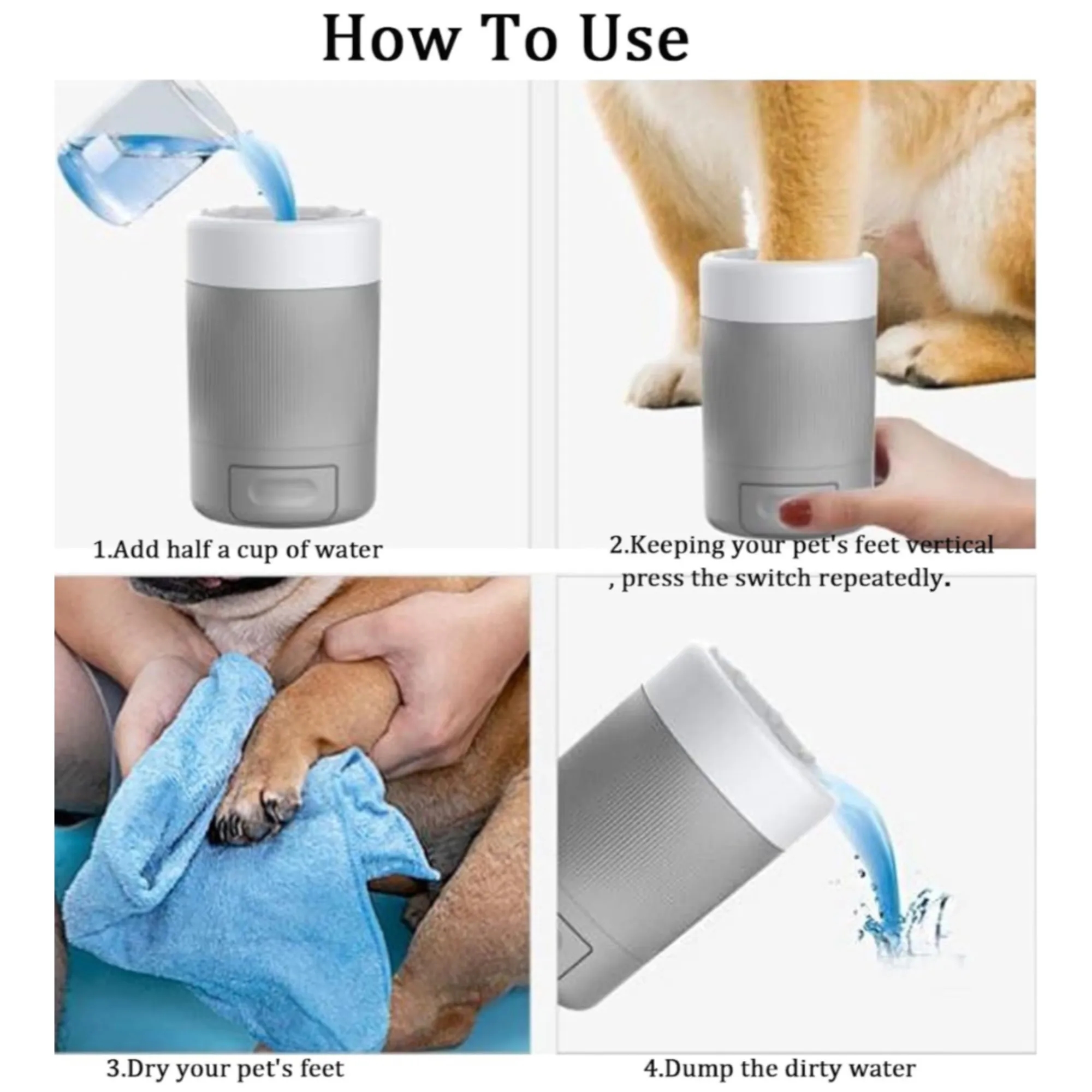 How To Use

1.Add half a cup of water

2.Keeping your pet's feet vertical , press the switch repeatedly.

3.Dry your pet's feet

4.Dump the dirty water