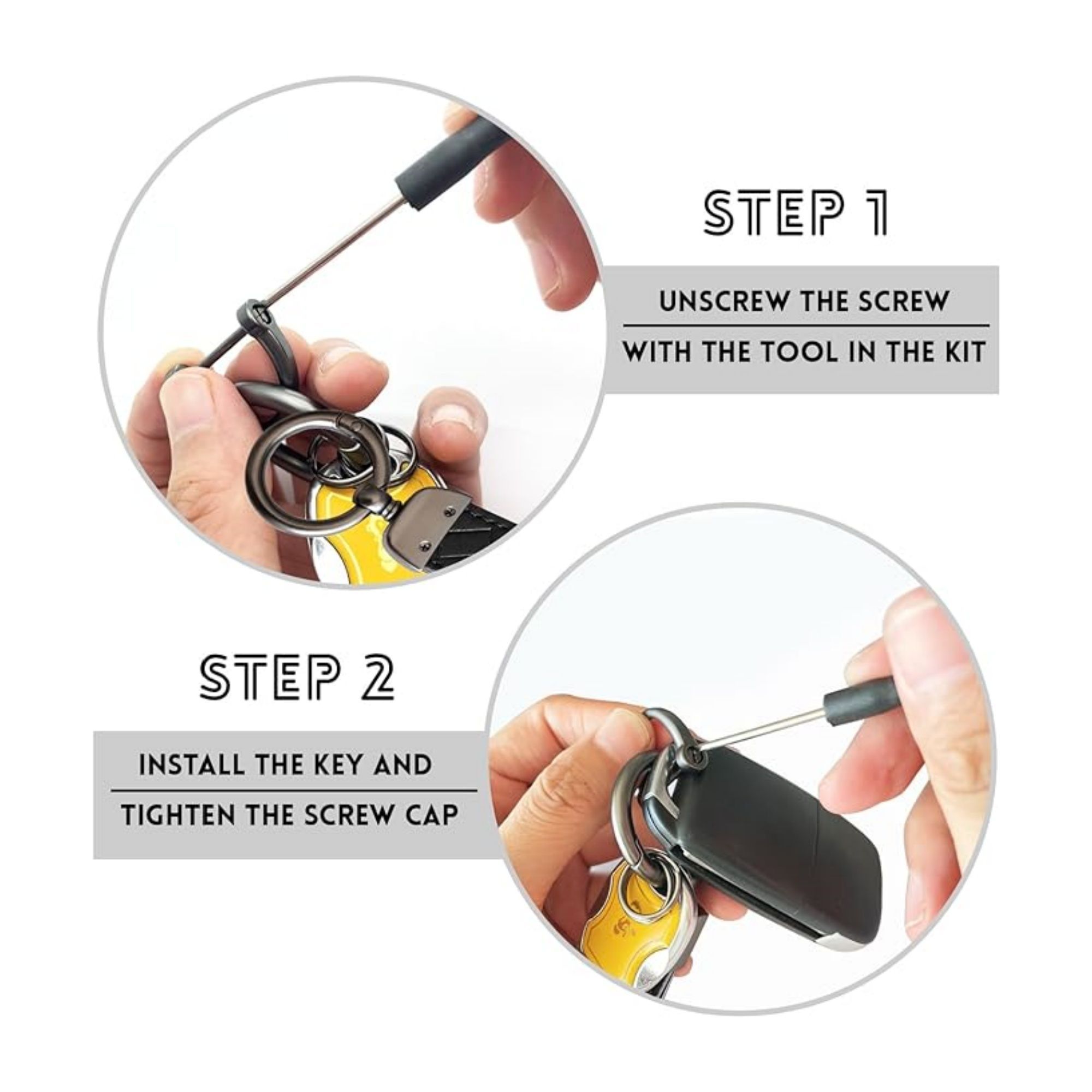 STEP 1

UNSCREW THE SCREW

WITH THE TOOL IN THE KIT

STEP 2

INSTALL THE KEY AND

TIGHTEN THE SCREW CAP