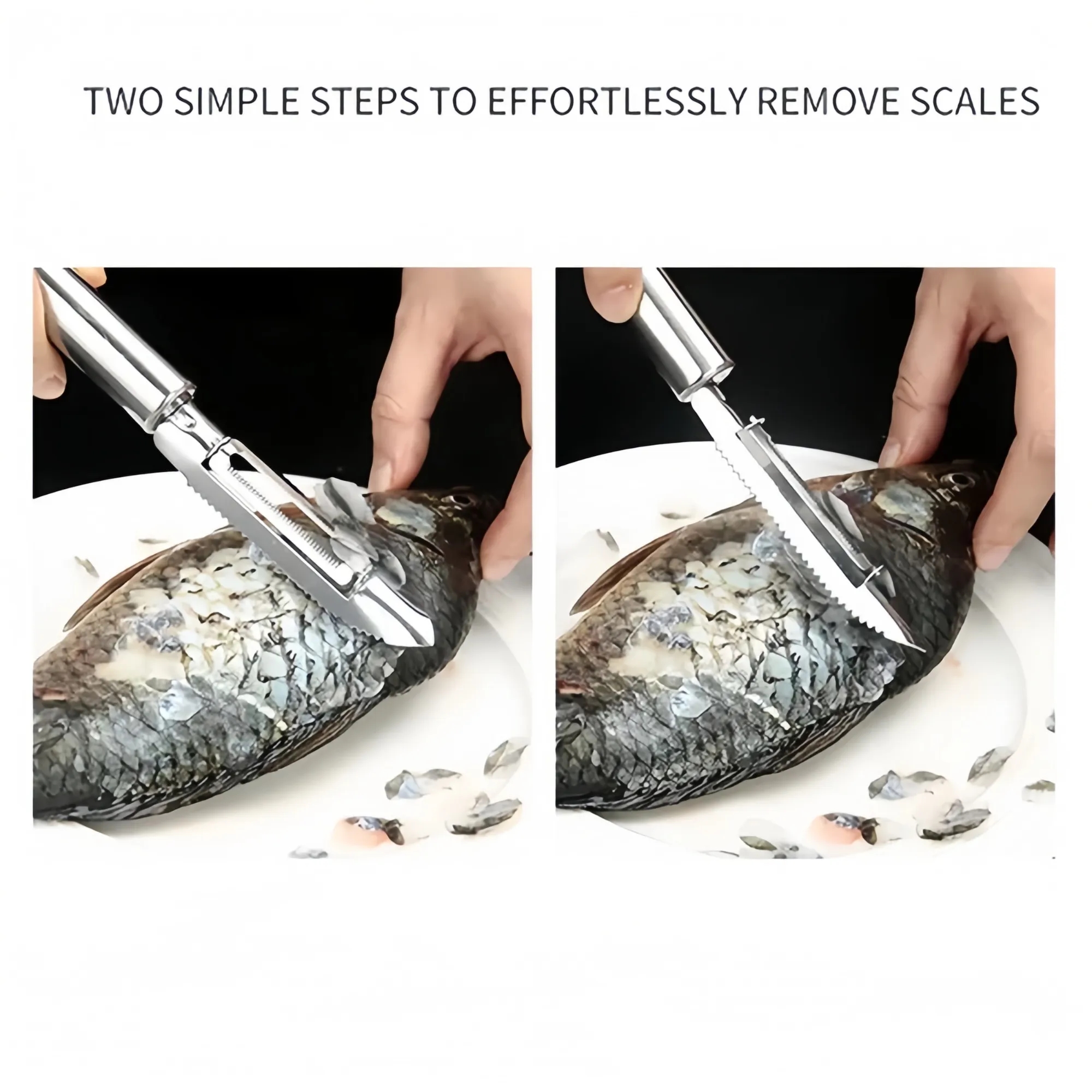 TWO SIMPLE STEPS TO EFFORTLESSLY REMOVE SCALES