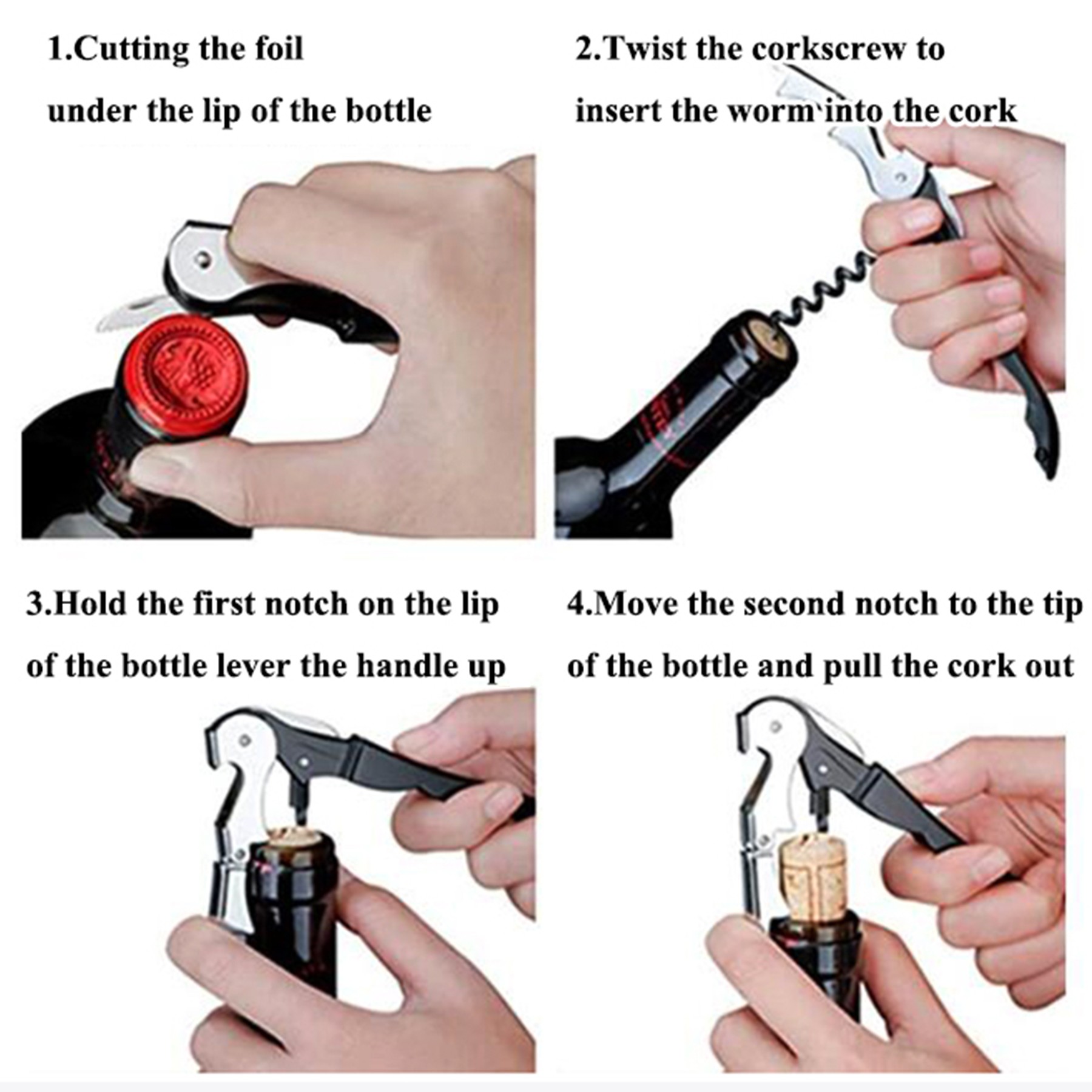 1.Cutting the foil under the lip of the bottle

2.Twist the corkscrew to insert the worm into the cork

3.Hold the first notch on the lip of the bottle lever the handle up

4.Move the second notch to the tip of the bottle and pull the cork out