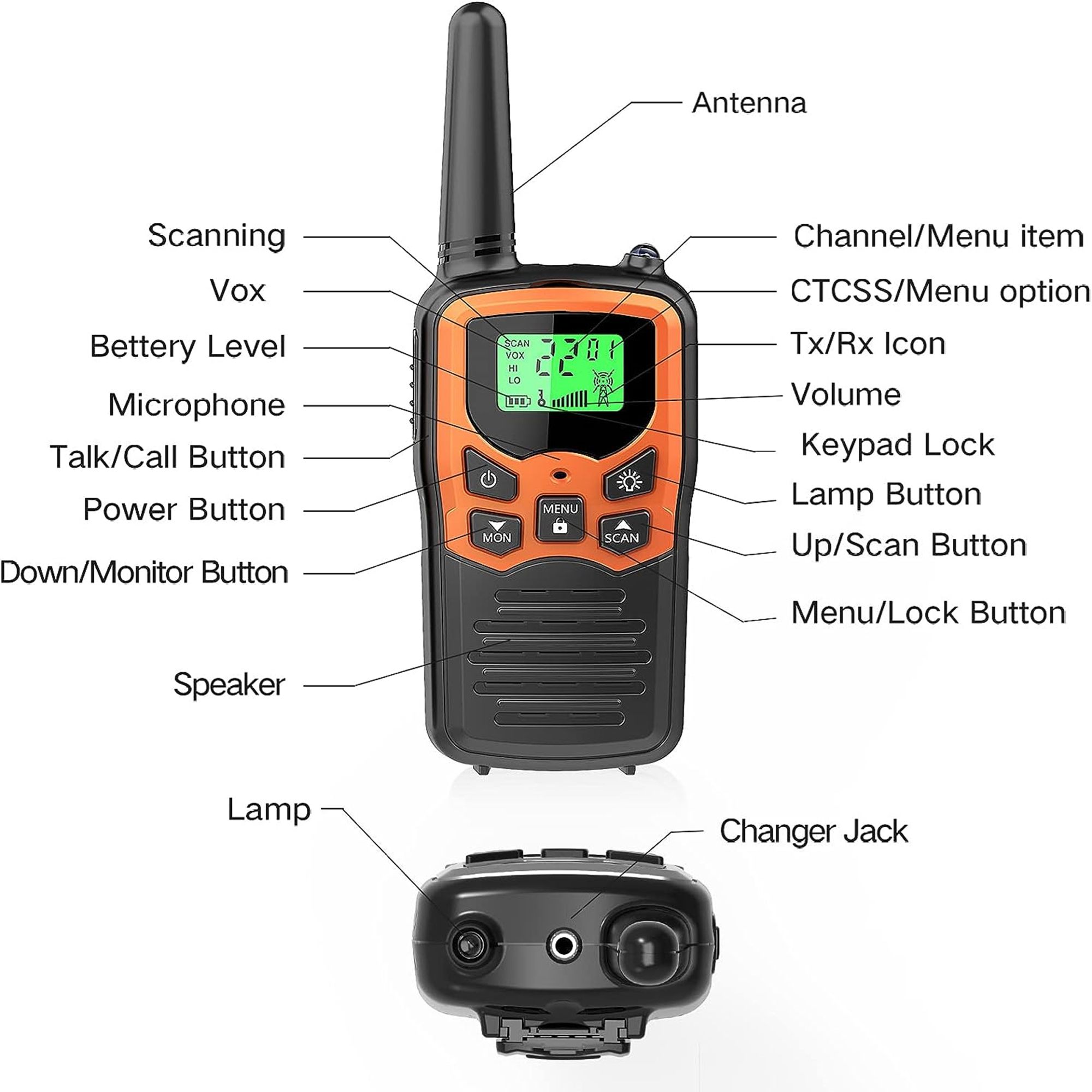 Antenna

Scanning

Vox

Bettery Level

Microphone

Talk/Call Button

Power Button

Down/Monitor Button

Speaker

Channel/Menu item

CTCSS/Menu option

Tx/Rx Icon

Volume

Keypad Lock

Lamp Button

Up/Scan Button

Menu/Lock Button

SCAN
VOX
HI
LO

22 01

MENU

MON

SCAN

Lamp

Changer Jack