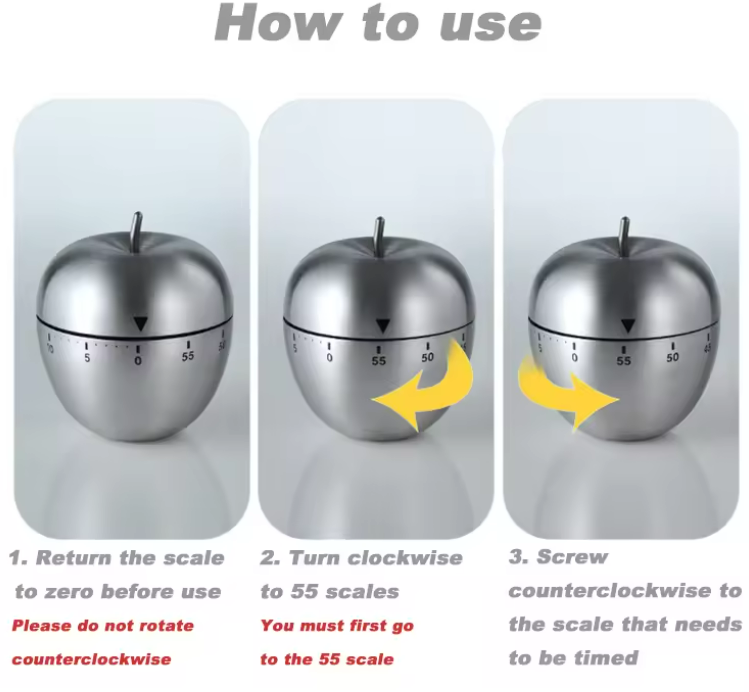 How to use

10 5 0 55 50

5 0 55 50 45

5 0 55 50 45

1. Return the scale to zero before use
Please do not rotate counterclockwise

2. Turn clockwise to 55 scales
You must first go to the 55 scale

3. Screw counterclockwise to the scale that needs to be timed