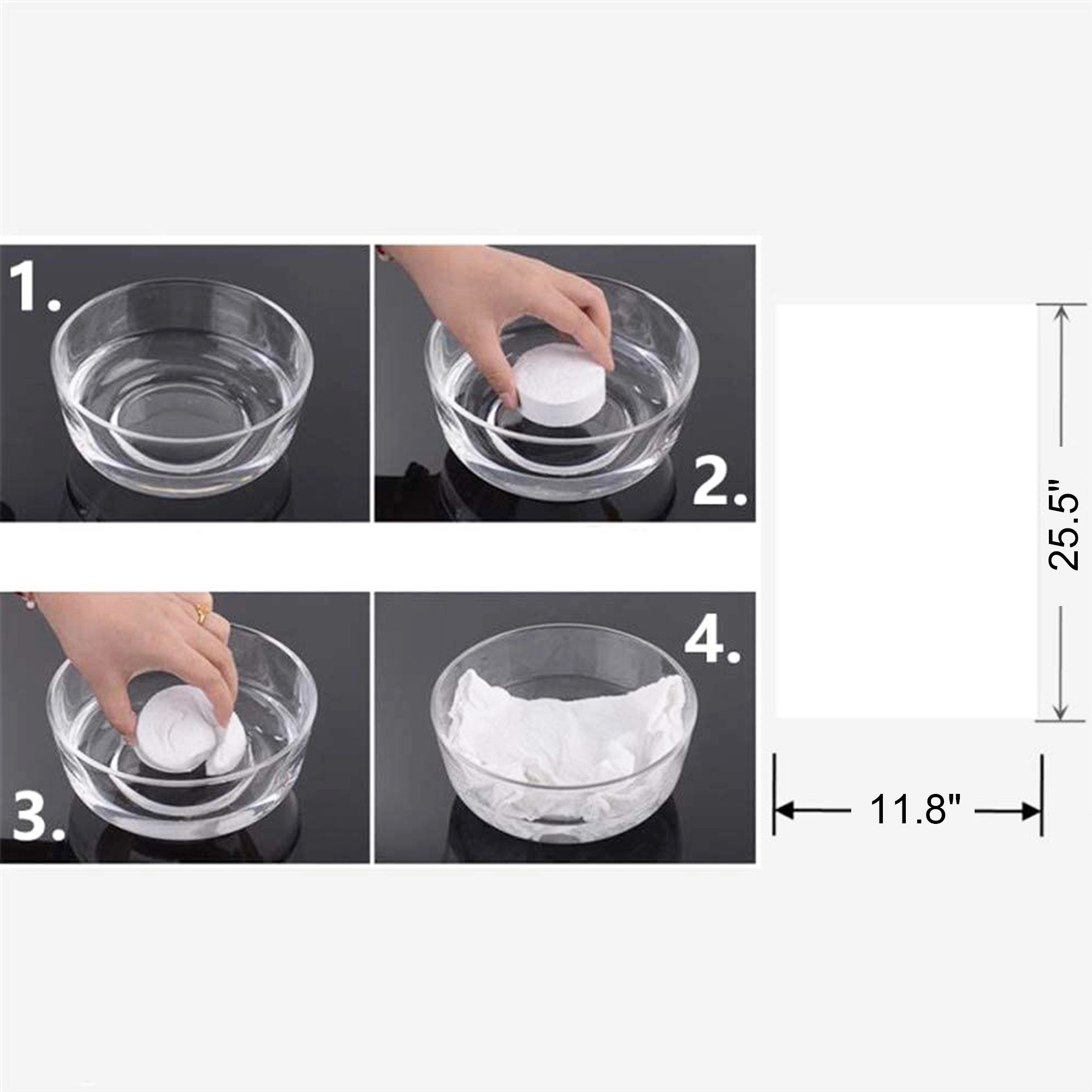 1.

2.

3.

4.

25.5"

11.8"