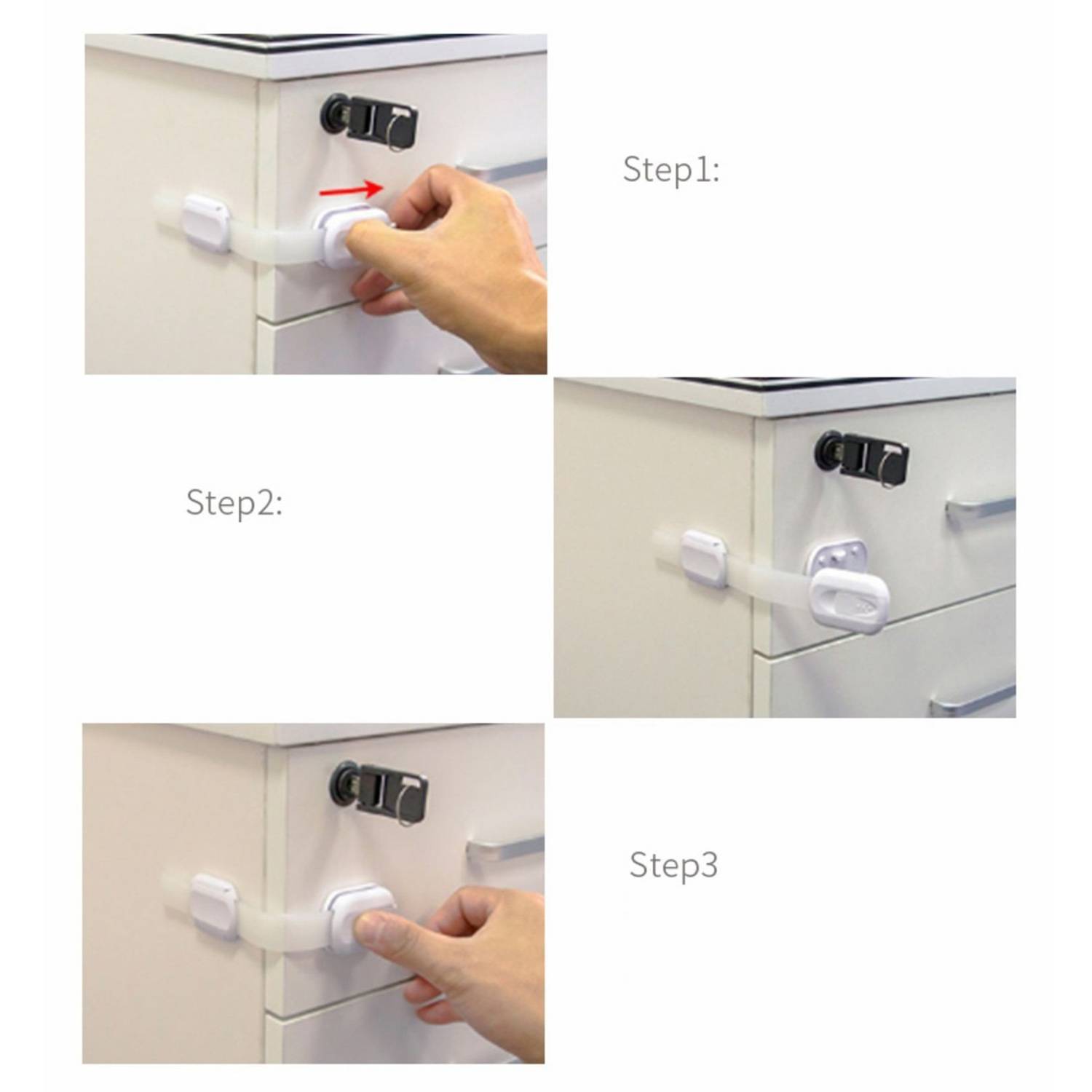 Step1:

Step2:

Step3