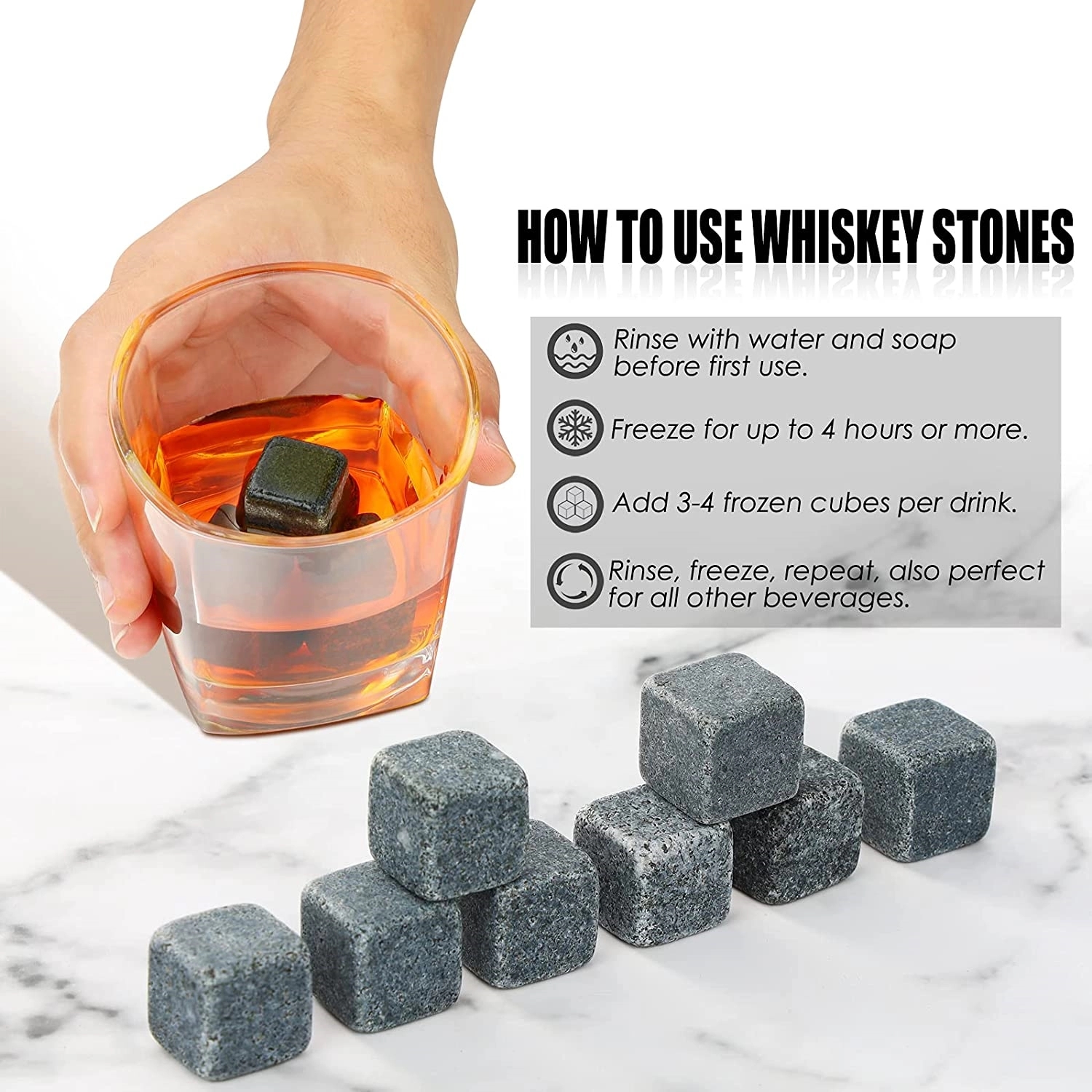 HOW TO USE WHISKEY STONES

Rinse with water and soap before first use.

Freeze for up to 4 hours or more.

Add 3-4 frozen cubes per drink.

Rinse, freeze, repeat, also perfect for all other beverages.