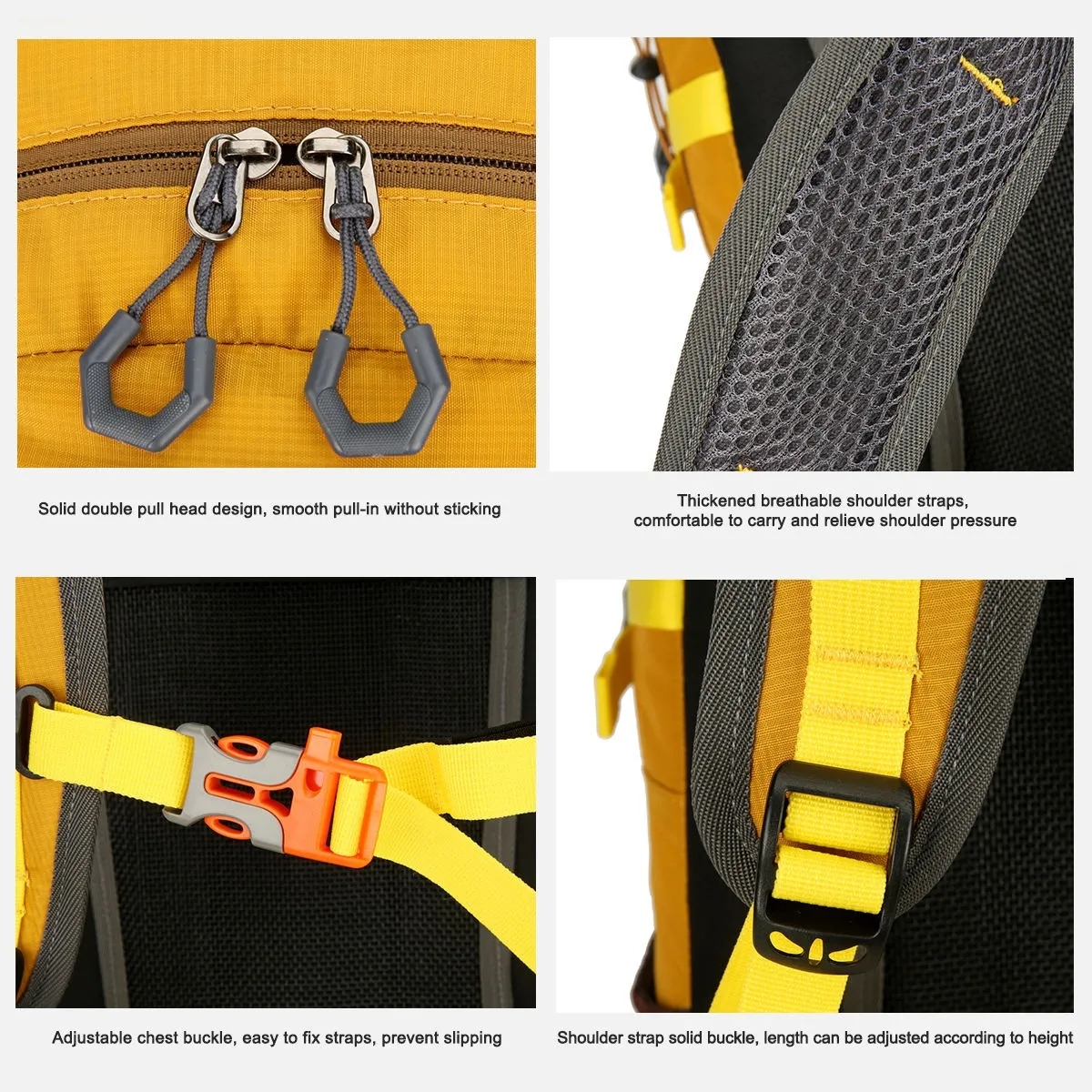 Solid double pull head design, smooth pull-in without sticking

Thickened breathable shoulder straps, comfortable to carry and relieve shoulder pressure

Adjustable chest buckle, easy to fix straps, prevent slipping

Shoulder strap solid buckle, length can be adjusted according to height