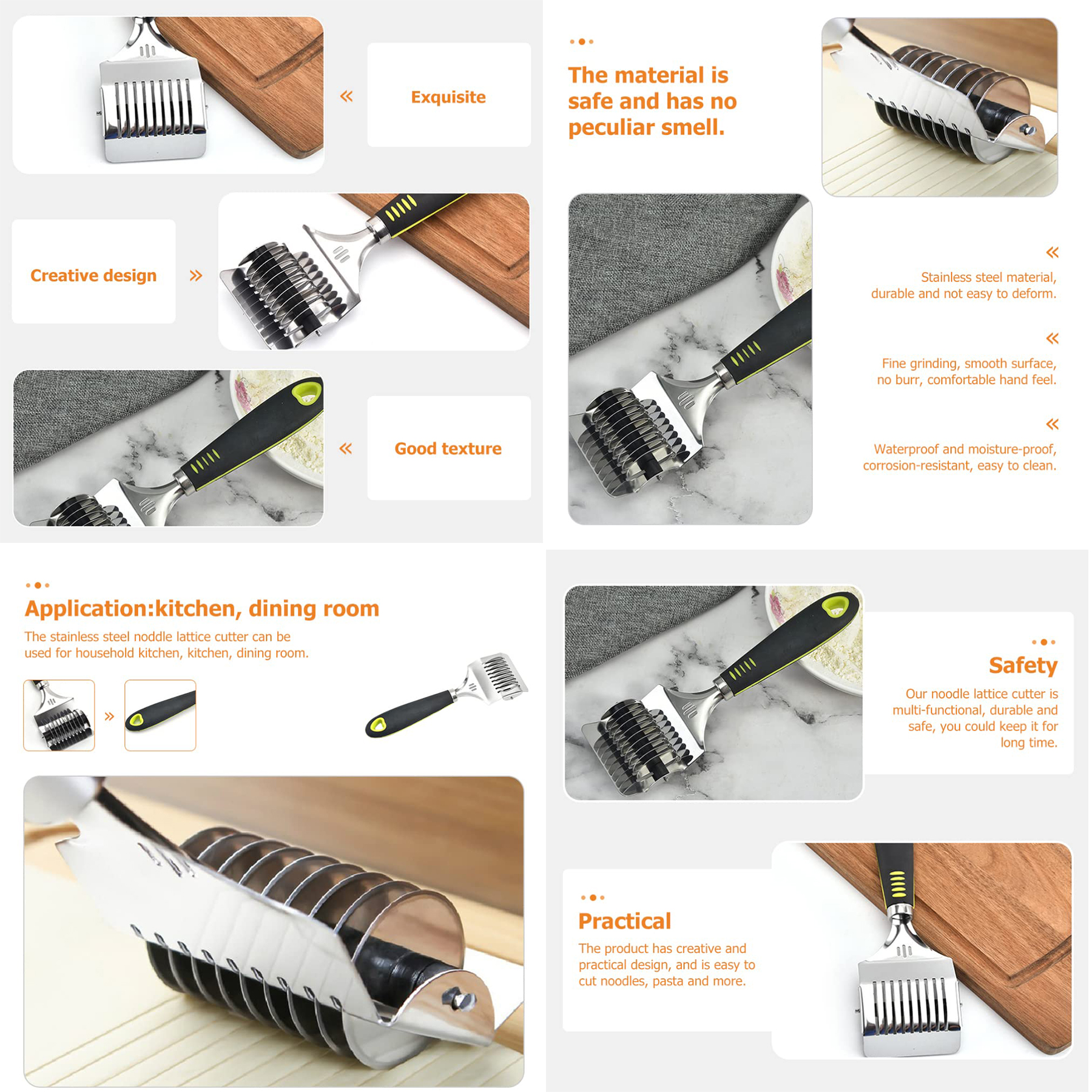 « Exquisite

Creative design »

« Good texture

The material is safe and has no peculiar smell.

«

Stainless steel material, durable and not easy to deform.

«

Fine grinding, smooth surface, no burr, comfortable hand feel.

«

Waterproof and moisture-proof, corrosion-resistant, easy to clean.

Application:kitchen, dining room

The stainless steel noddle lattice cutter can be used for household kitchen, kitchen, dining room.

»

Safety

Our noodle lattice cutter is multi-functional, durable and safe, you could keep it for long time.

Practical

The product has creative and practical design, and is easy to cut noodles, pasta and more.