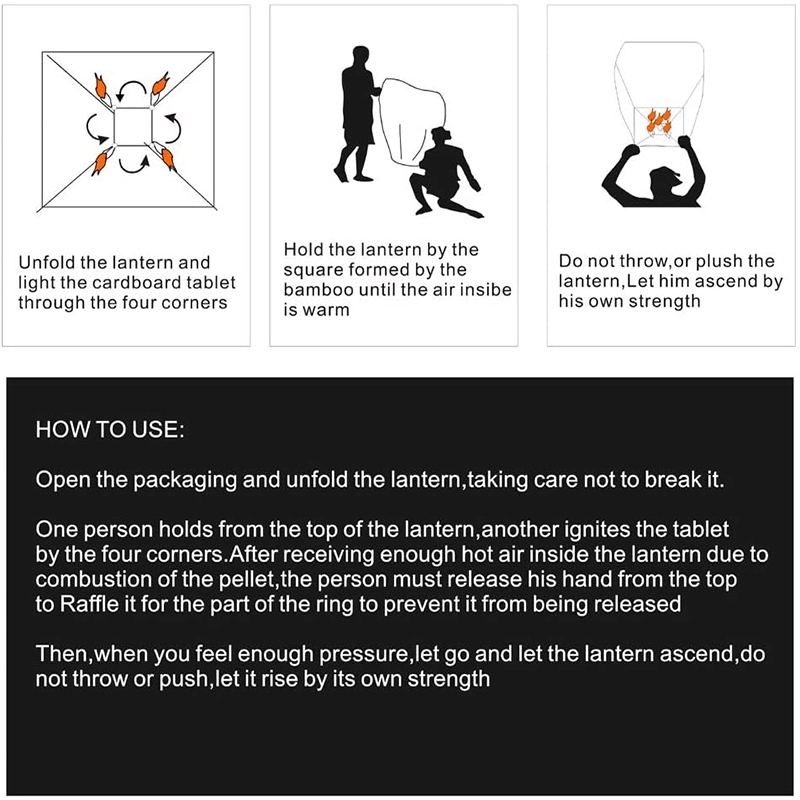 Unfold the lantern and light the cardboard tablet through the four corners

Hold the lantern by the square formed by the bamboo until the air insibe is warm

Do not throw,or plush the lantern,Let him ascend by his own strength

HOW TO USE:

Open the packaging and unfold the lantern,taking care not to break it.

One person holds from the top of the lantern,another ignites the tablet by the four corners.After receiving enough hot air inside the lantern due to combustion of the pellet,the person must release his hand from the top to Raffle it for the part of the ring to prevent it from being released

Then,when you feel enough pressure,let go and let the lantern ascend,do not throw or push,let it rise by its own strength