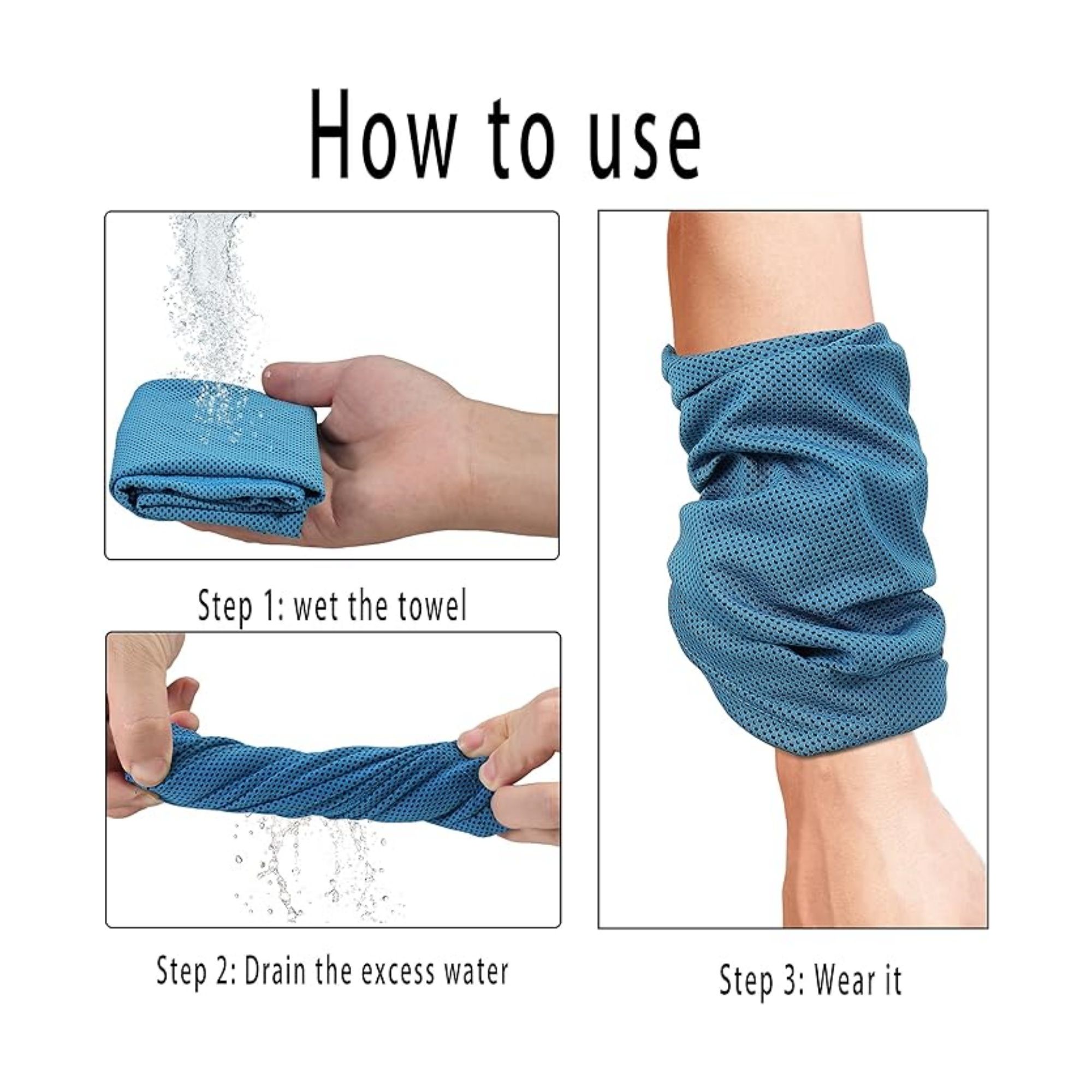 How to use

Step 1: wet the towel

Step 2: Drain the excess water

Step 3: Wear it