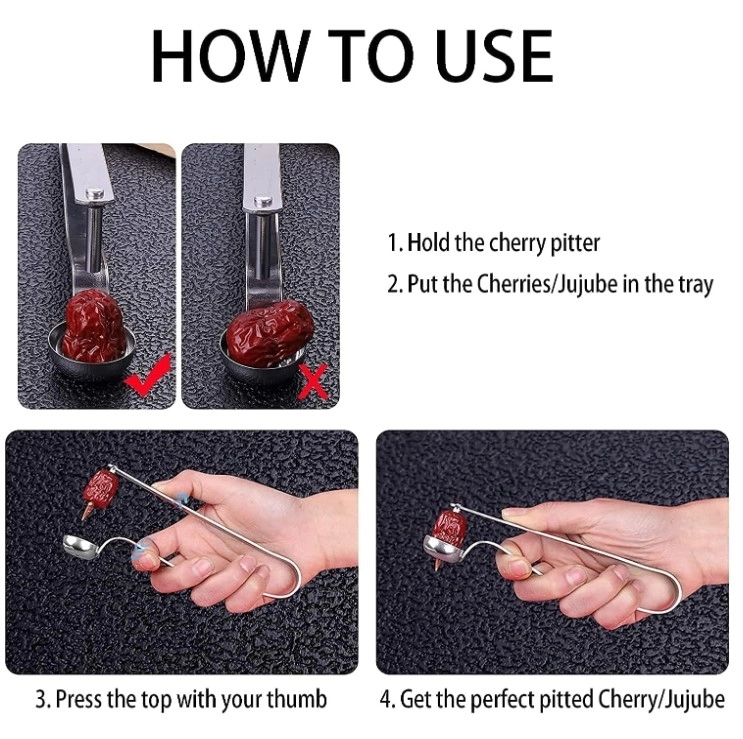 HOW TO USE

1. Hold the cherry pitter

2. Put the Cherries/Jujube in the tray

3. Press the top with your thumb

4. Get the perfect pitted Cherry/Jujube