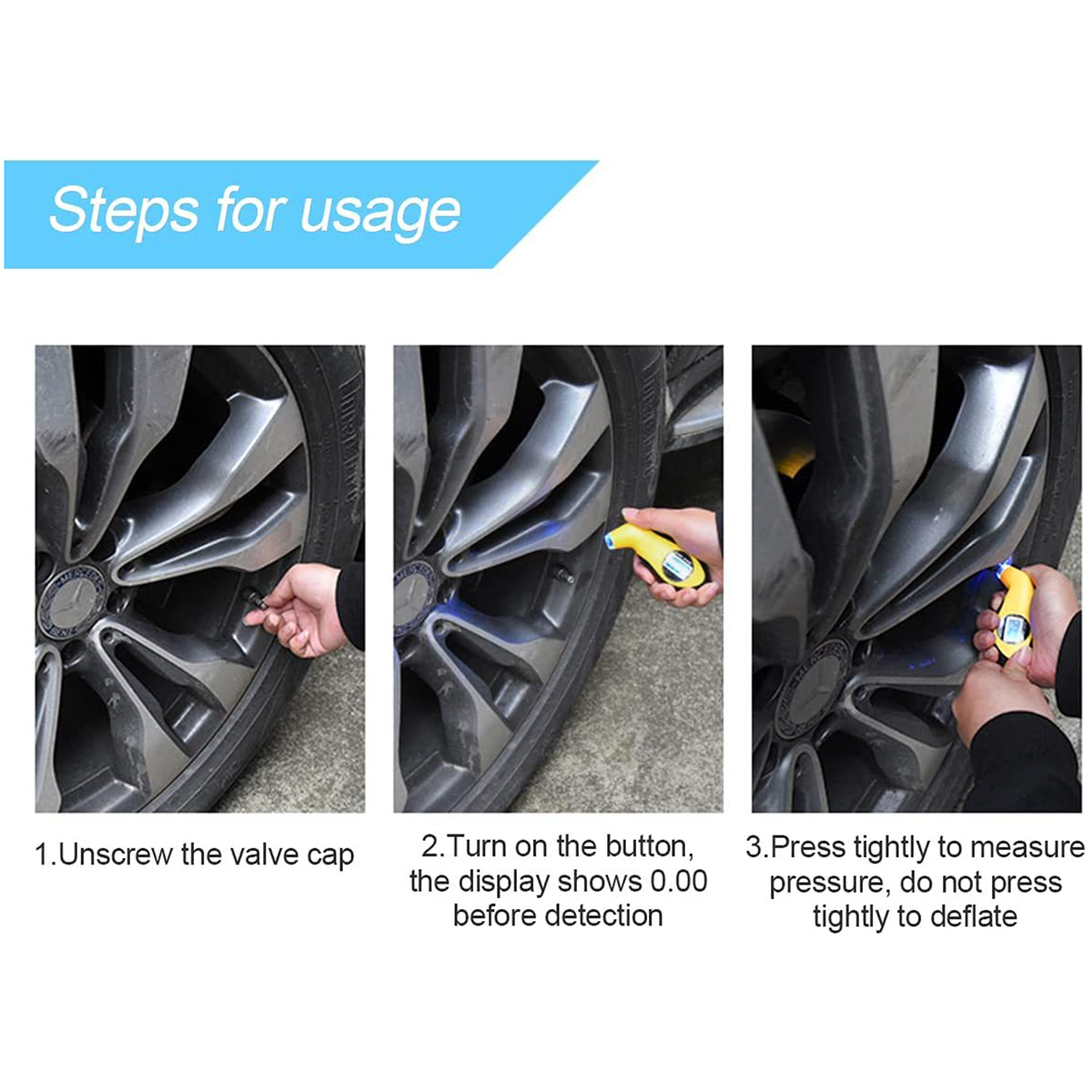 Steps for usage

1.Unscrew the valve cap

2.Turn on the button, the display shows 0.00 before detection

3.Press tightly to measure pressure, do not press tightly to deflate