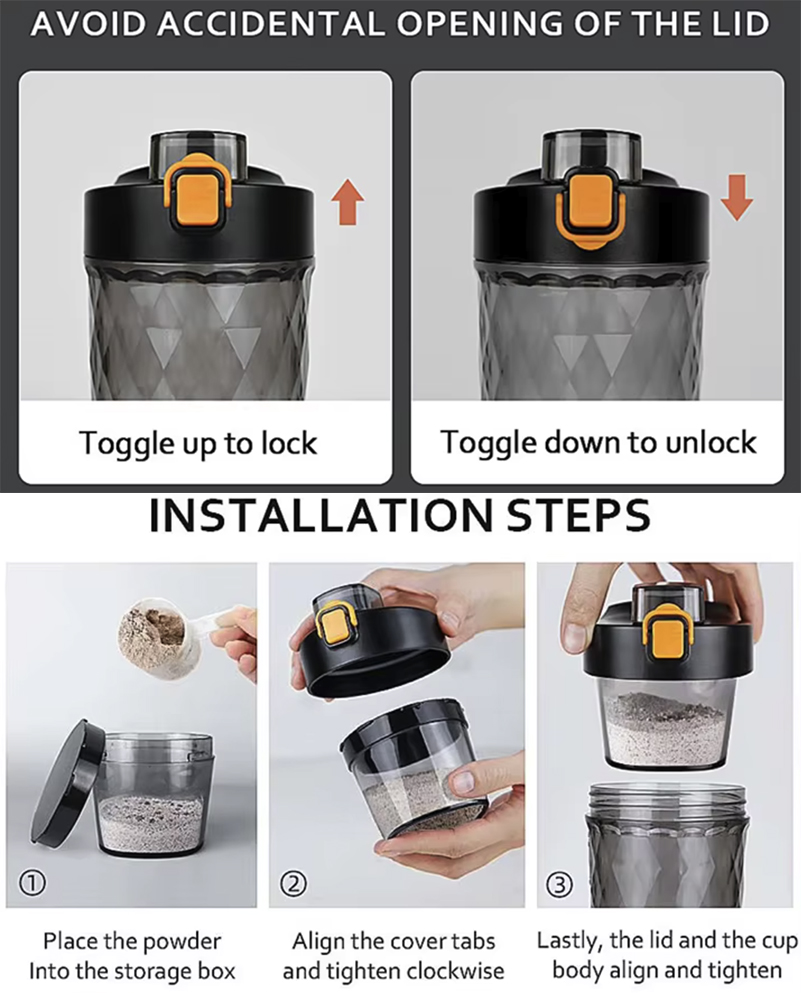 AVOID ACCIDENTAL OPENING OF THE LID

Toggle up to lock

Toggle down to unlock

INSTALLATION STEPS

①

Place the powder
Into the storage box

②

Align the cover tabs
and tighten clockwise

③

Lastly, the lid and the cup
body align and tighten