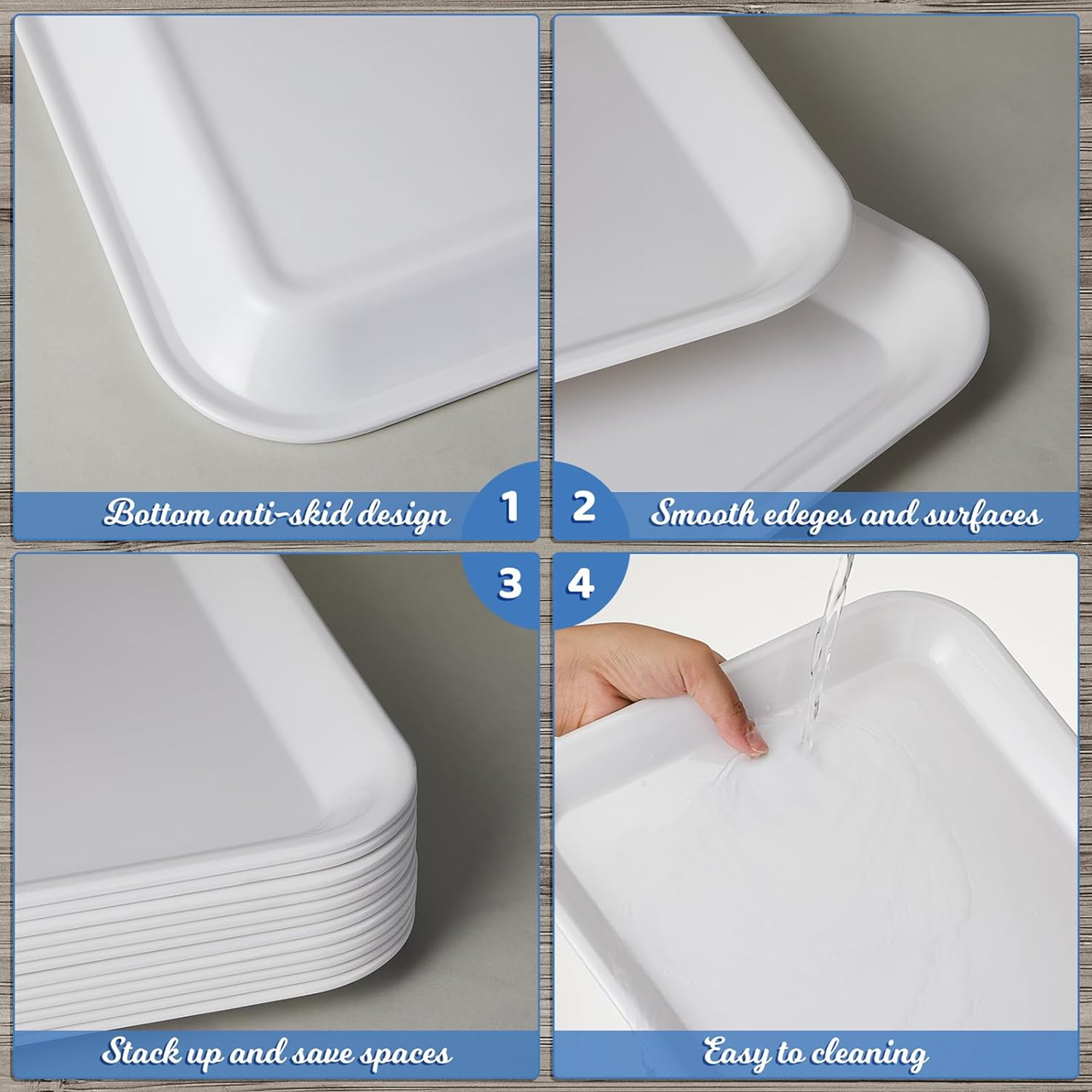 Bottom anti-skid design

1

2

Smooth edeges and surfaces

3

4

Stack up and save spaces

Easy to cleaning