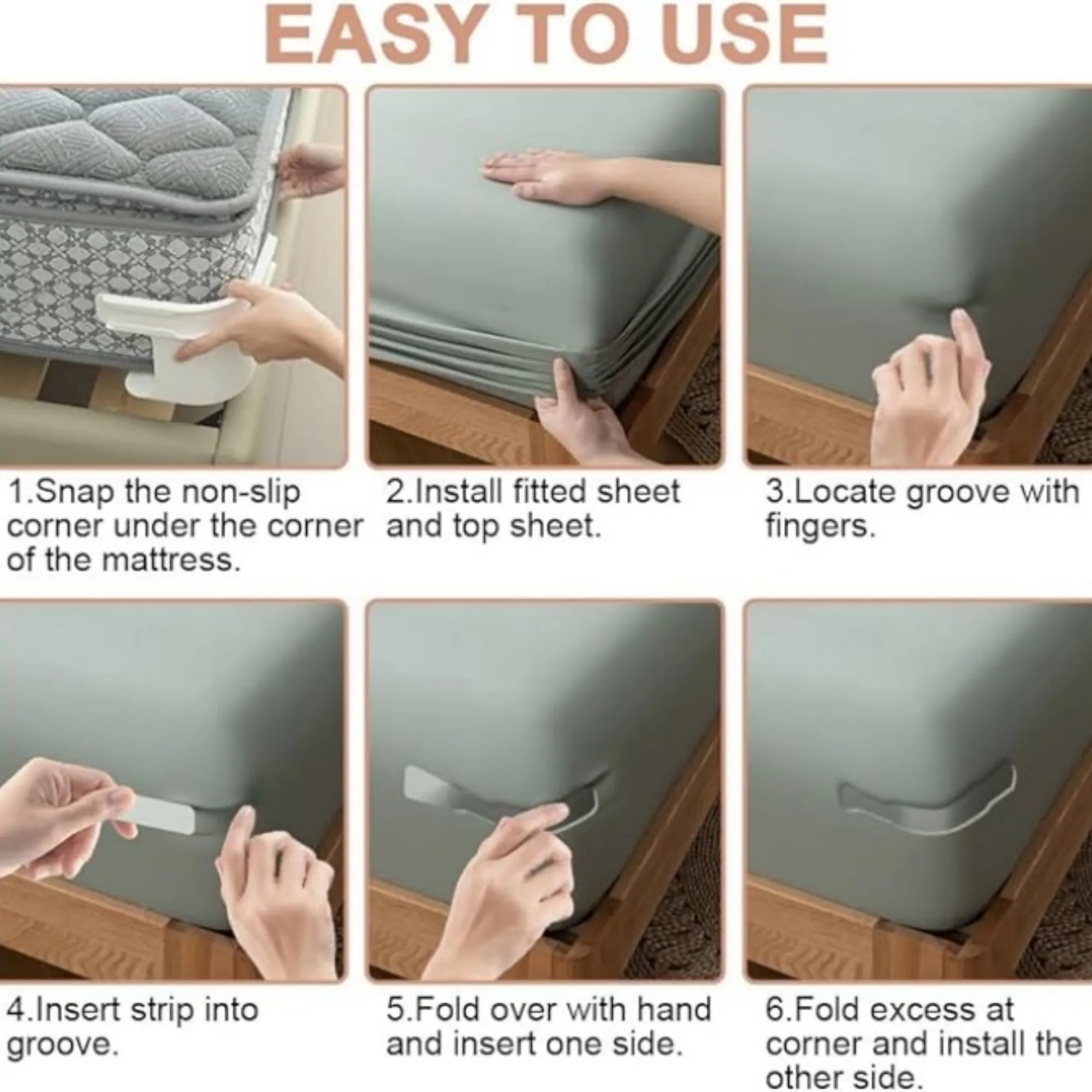 EASY TO USE

1.Snap the non-slip corner under the corner of the mattress.

2.Install fitted sheet and top sheet.

3.Locate groove with fingers.

4.Insert strip into groove.

5.Fold over with hand and insert one side.

6.Fold excess at corner and install the other side.