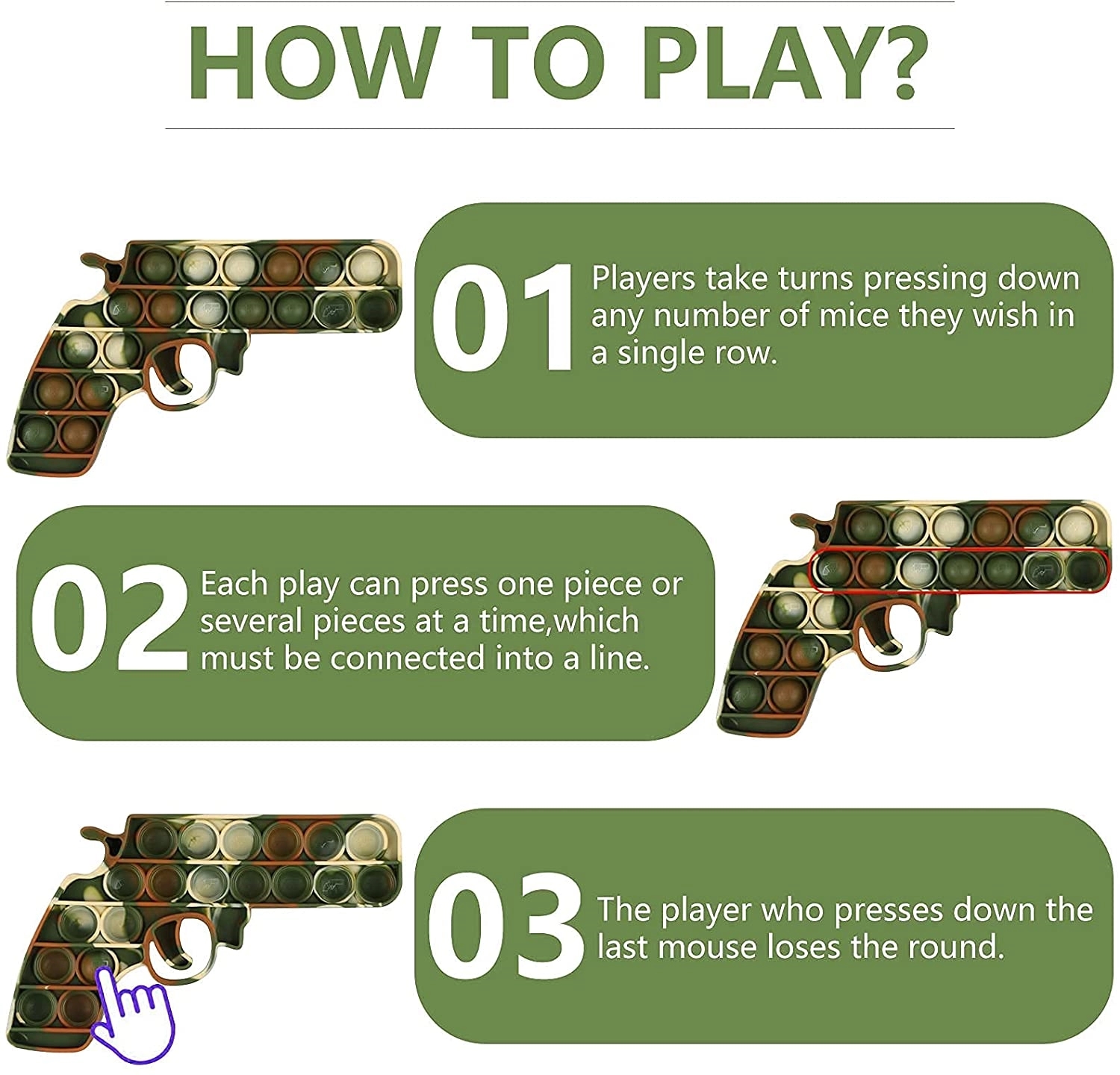 HOW TO PLAY?

01 Players take turns pressing down any number of mice they wish in a single row.

02 Each play can press one piece or several pieces at a time,which must be connected into a line.

03 The player who presses down the last mouse loses the round.