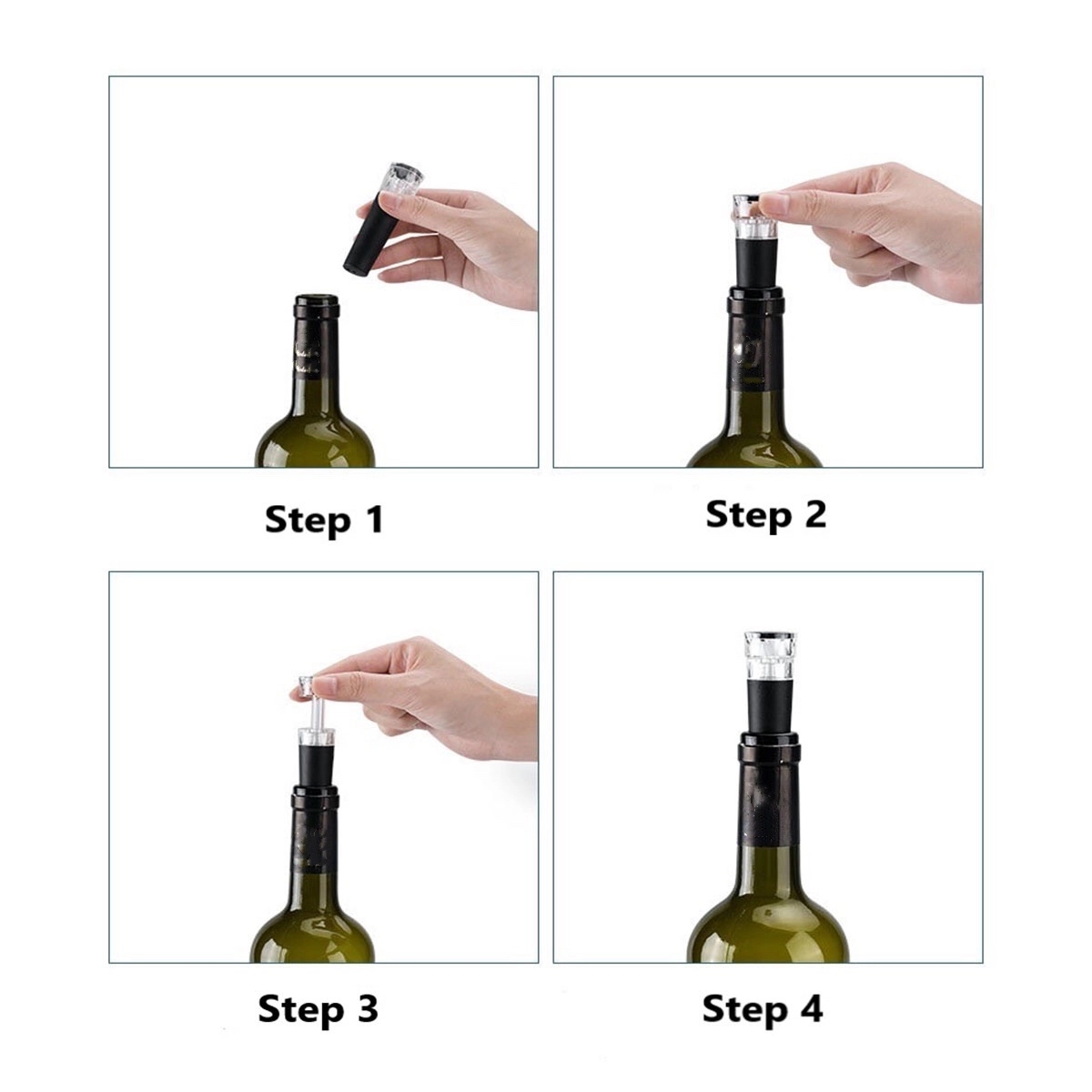 Step 1

Step 2

Step 3

Step 4