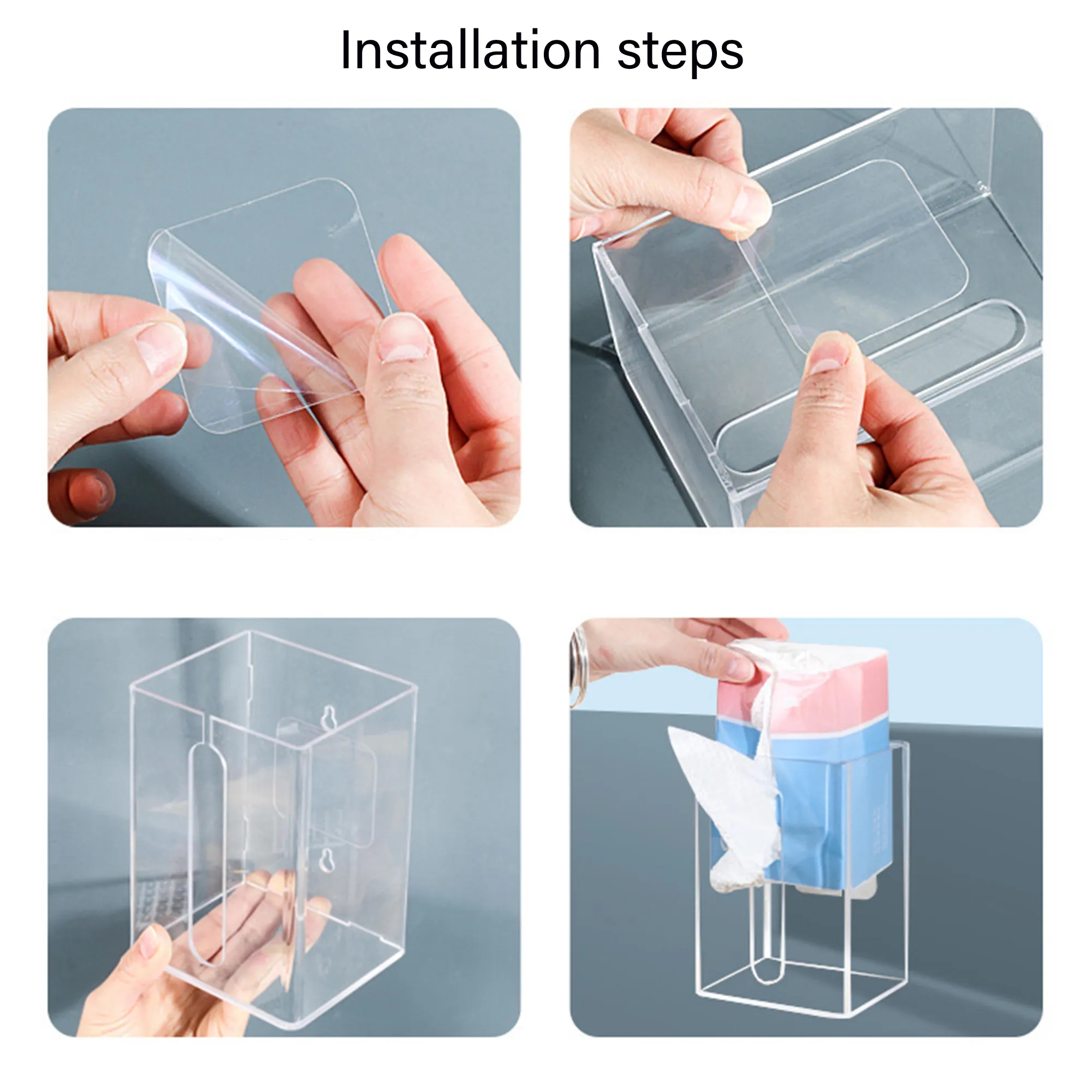 Installation steps