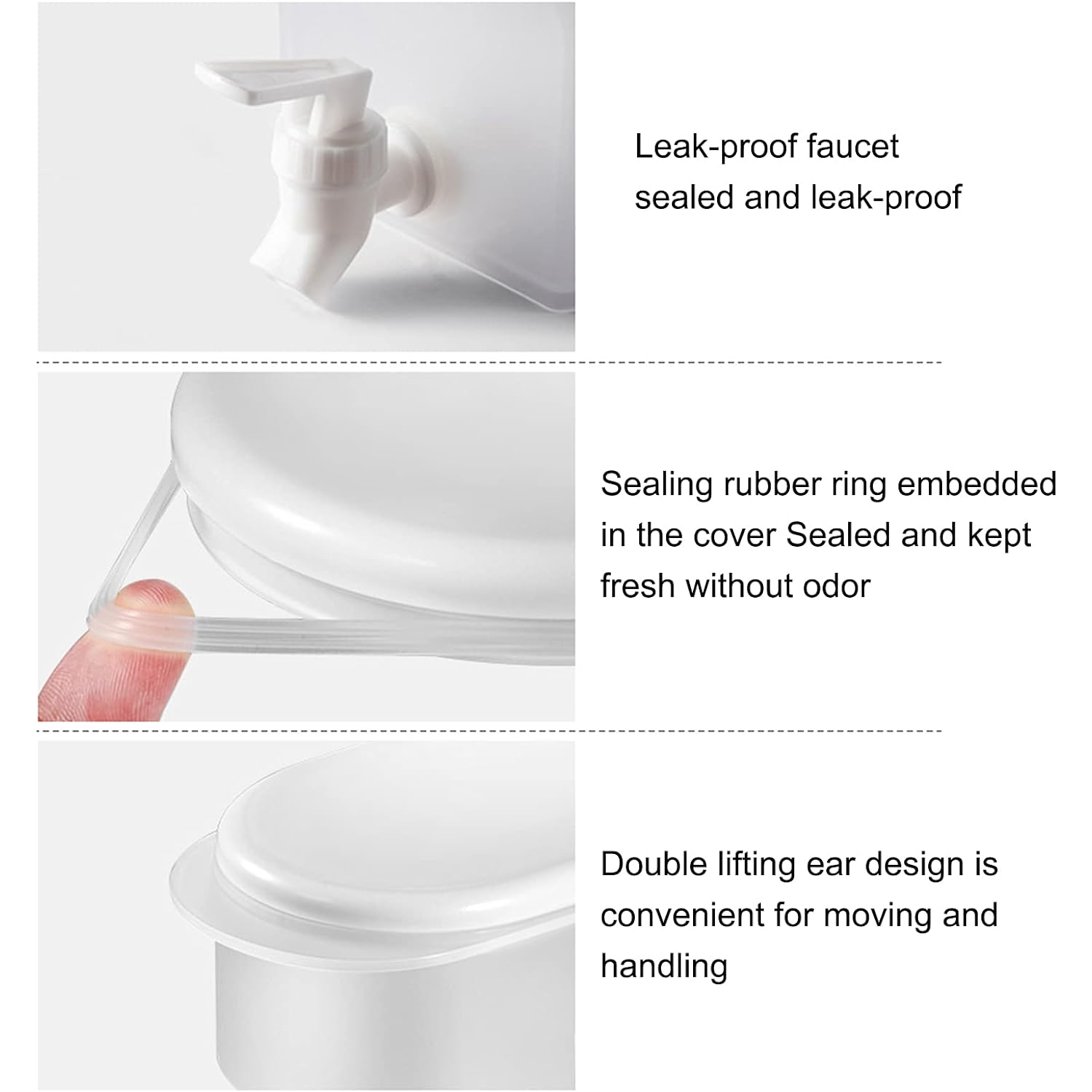 Leak-proof faucet
sealed and leak-proof

Sealing rubber ring embedded in the cover Sealed and kept fresh without odor

Double lifting ear design is convenient for moving and handling