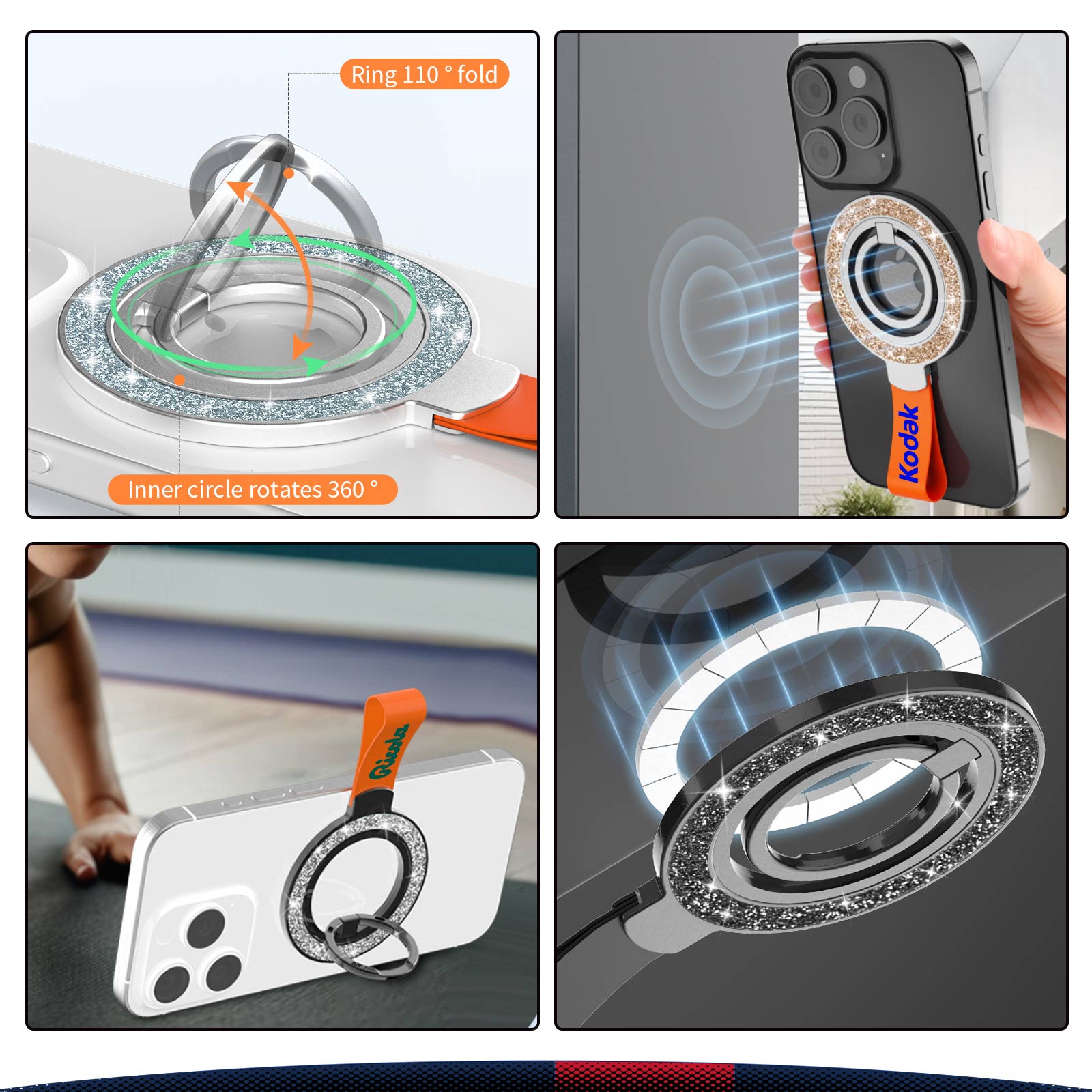 Ring 110 ° fold

Inner circle rotates 360 °

Kodak

Ricola