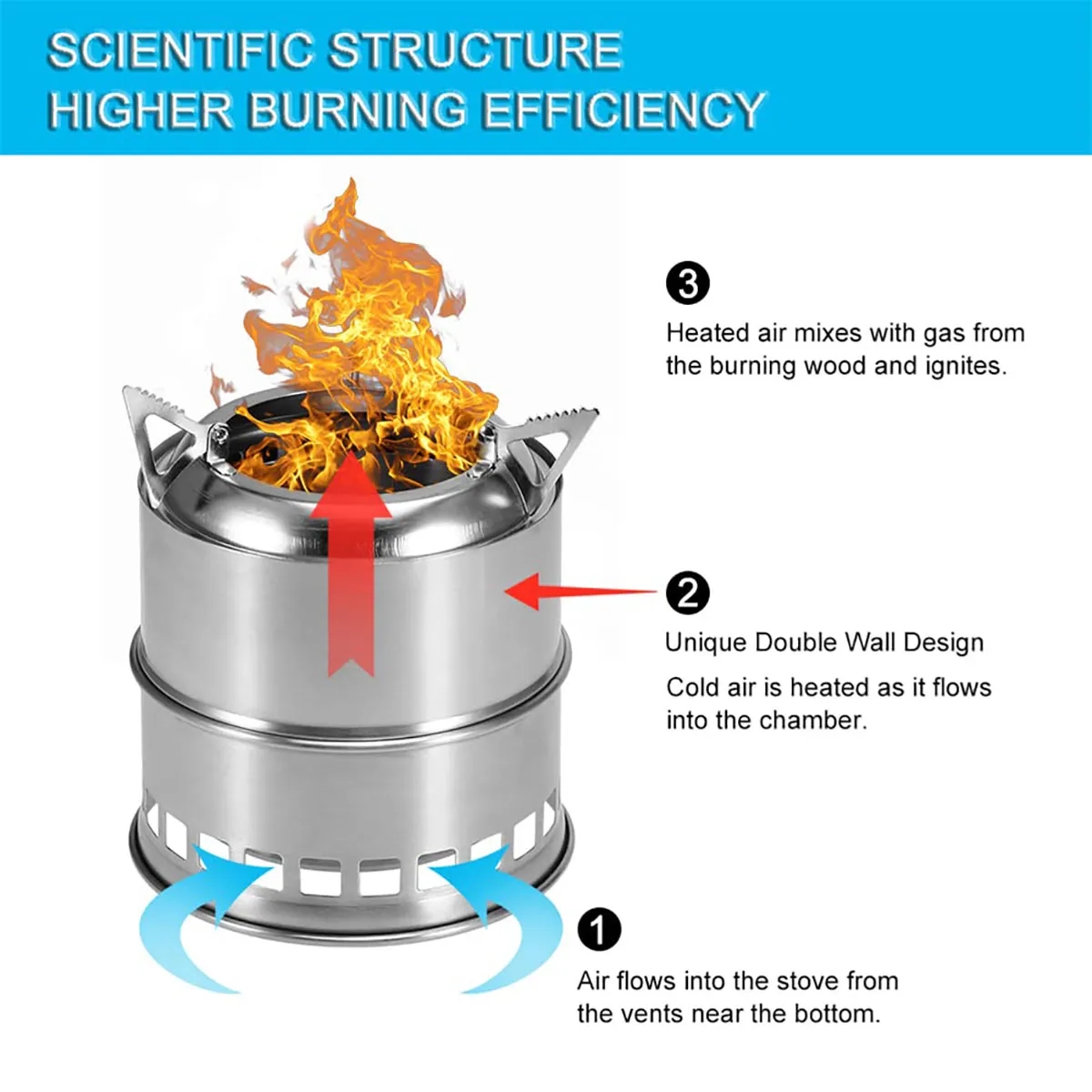 SCIENTIFIC STRUCTURE
HIGHER BURNING EFFICIENCY

3

Heated air mixes with gas from the burning wood and ignites.

2

Unique Double Wall Design

Cold air is heated as it flows into the chamber.

1

Air flows into the stove from the vents near the bottom.