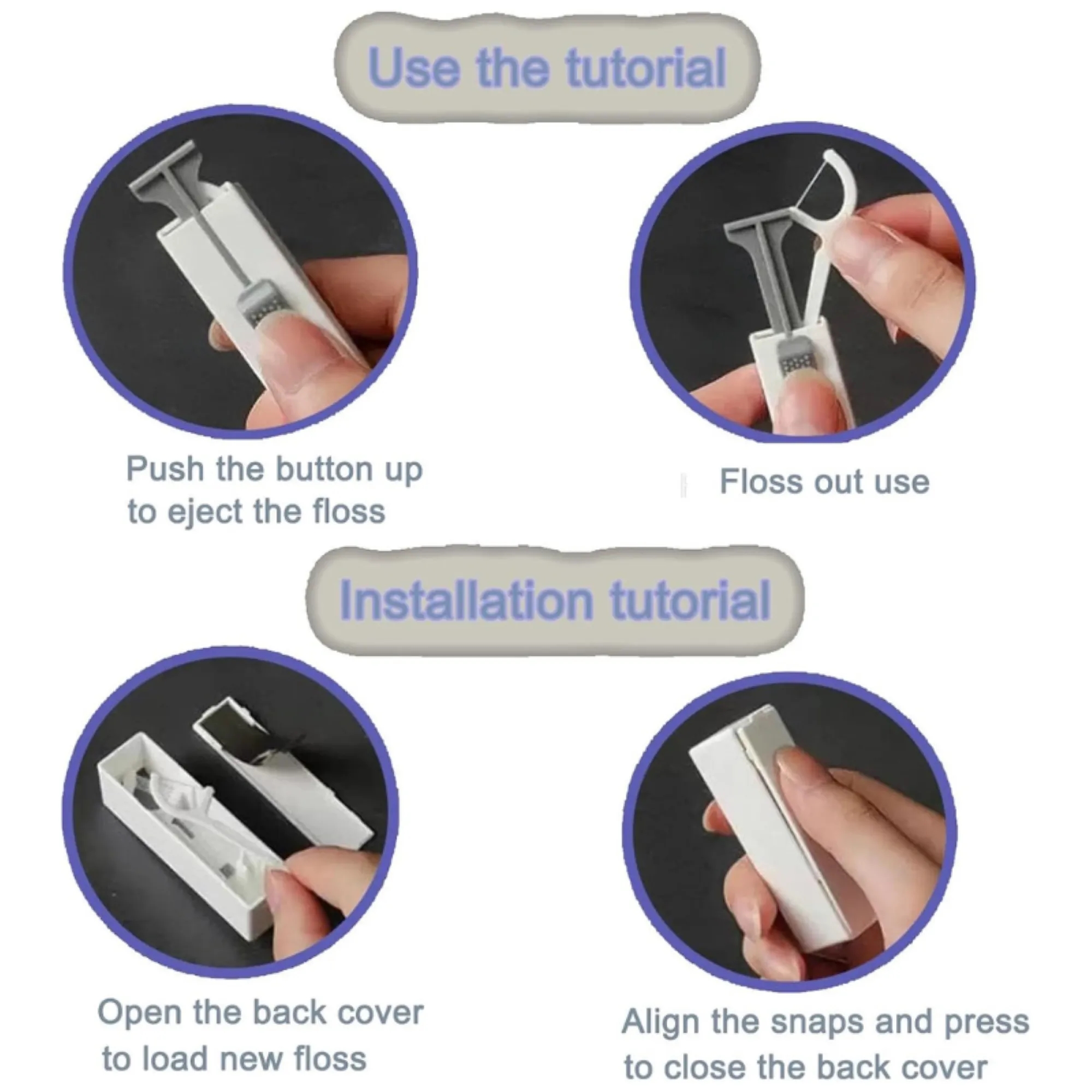 Use the tutorial

Push the button up
to eject the floss

Floss out use

Installation tutorial

Open the back cover
to load new floss

Align the snaps and press
to close the back cover