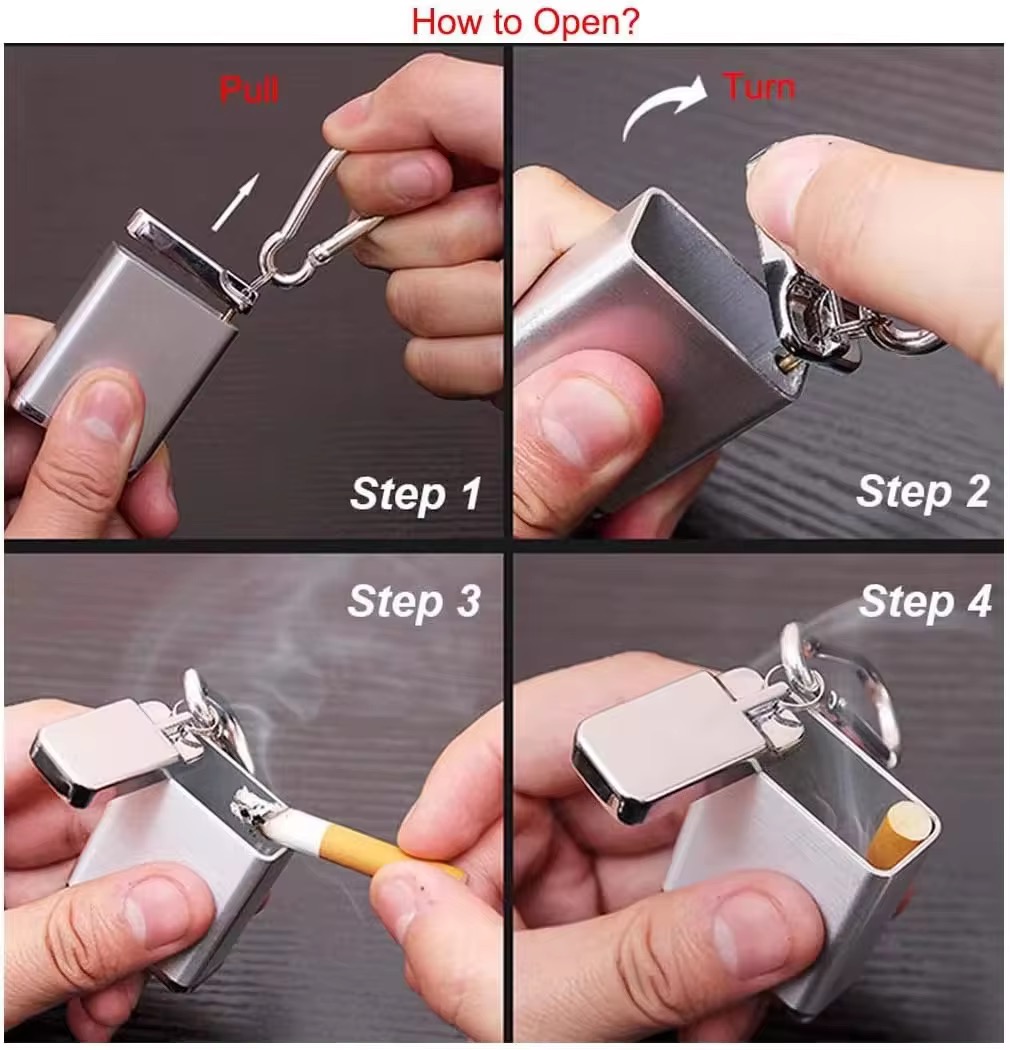 How to Open?

Pull

Step 1

Turn

Step 2

Step 3

Step 4