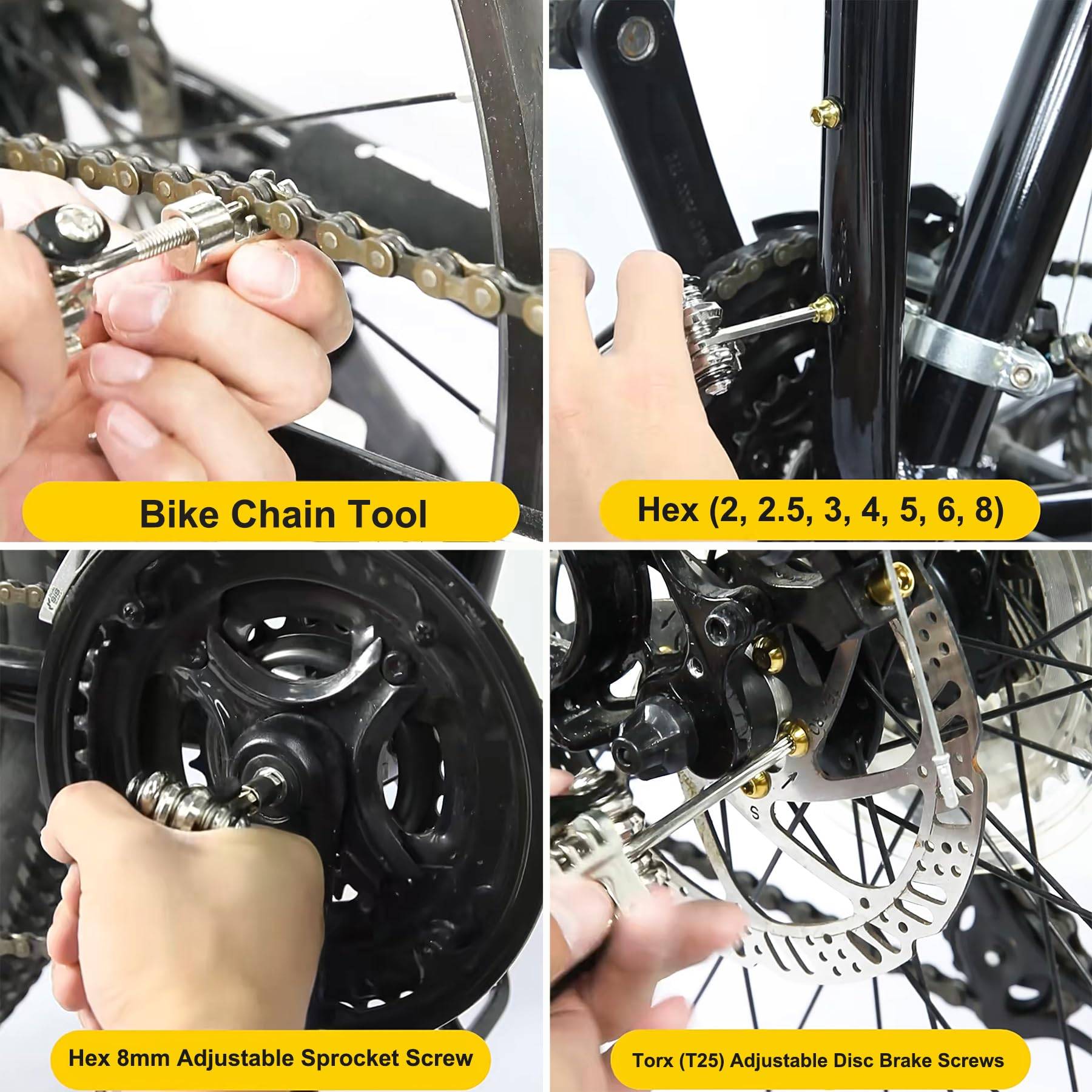 Bike Chain Tool

Hex (2, 2.5, 3, 4, 5, 6, 8)

Hex 8mm Adjustable Sprocket Screw

Torx (T25) Adjustable Disc Brake Screws