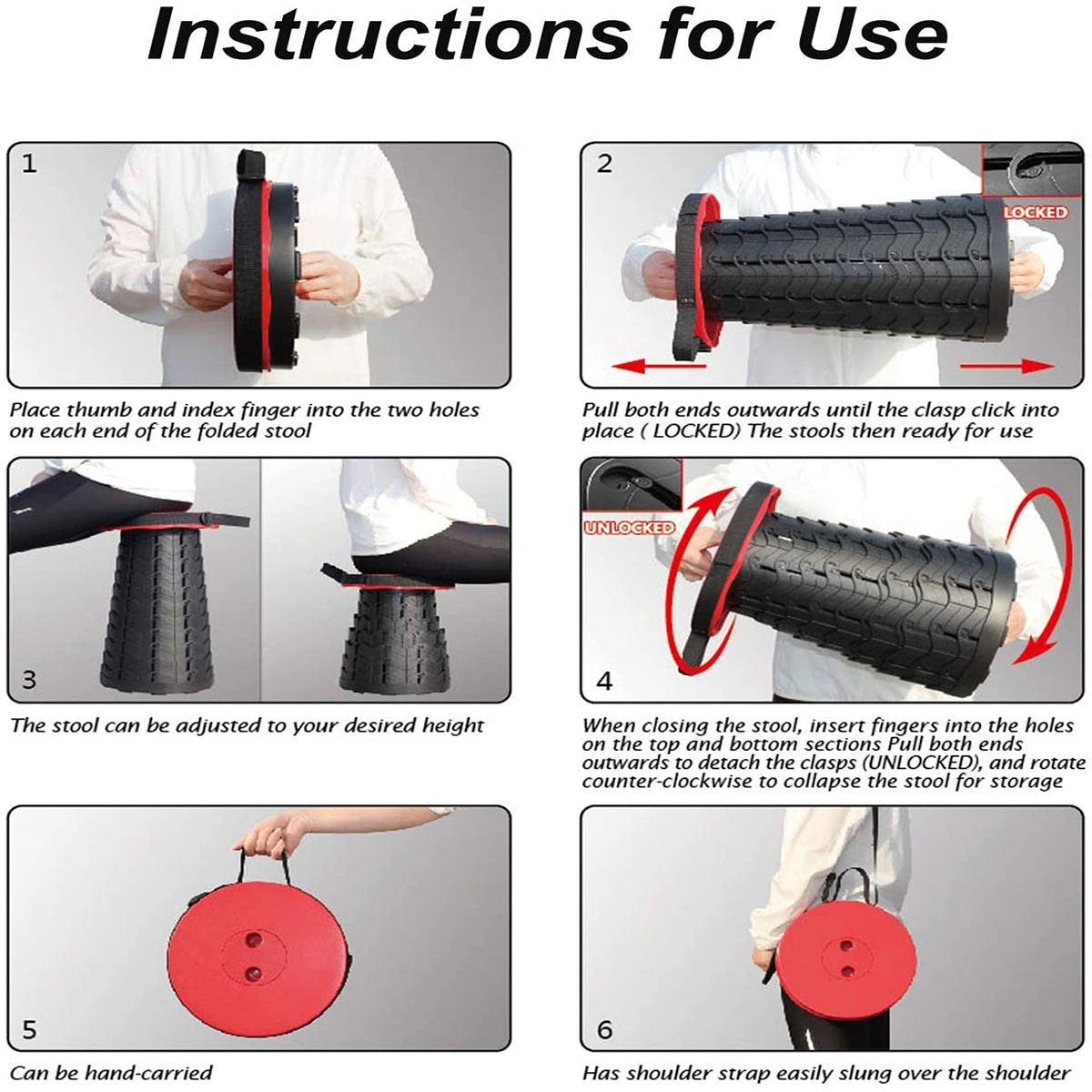 Instructions for Use

1

Place thumb and index finger into the two holes on each end of the folded stool

2

LOCKED

Pull both ends outwards until the clasp click into place ( LOCKED) The stools then ready for use

3

The stool can be adjusted to your desired height

UNLOCKED

4

When closing the stool, insert fingers into the holes on the top and bottom sections Pull both ends outwards to detach the clasps (UNLOCKED), and rotate counter-clockwise to collapse the stool for storage

5

Can be hand-carried

6

Has shoulder strap easily slung over the shoulder