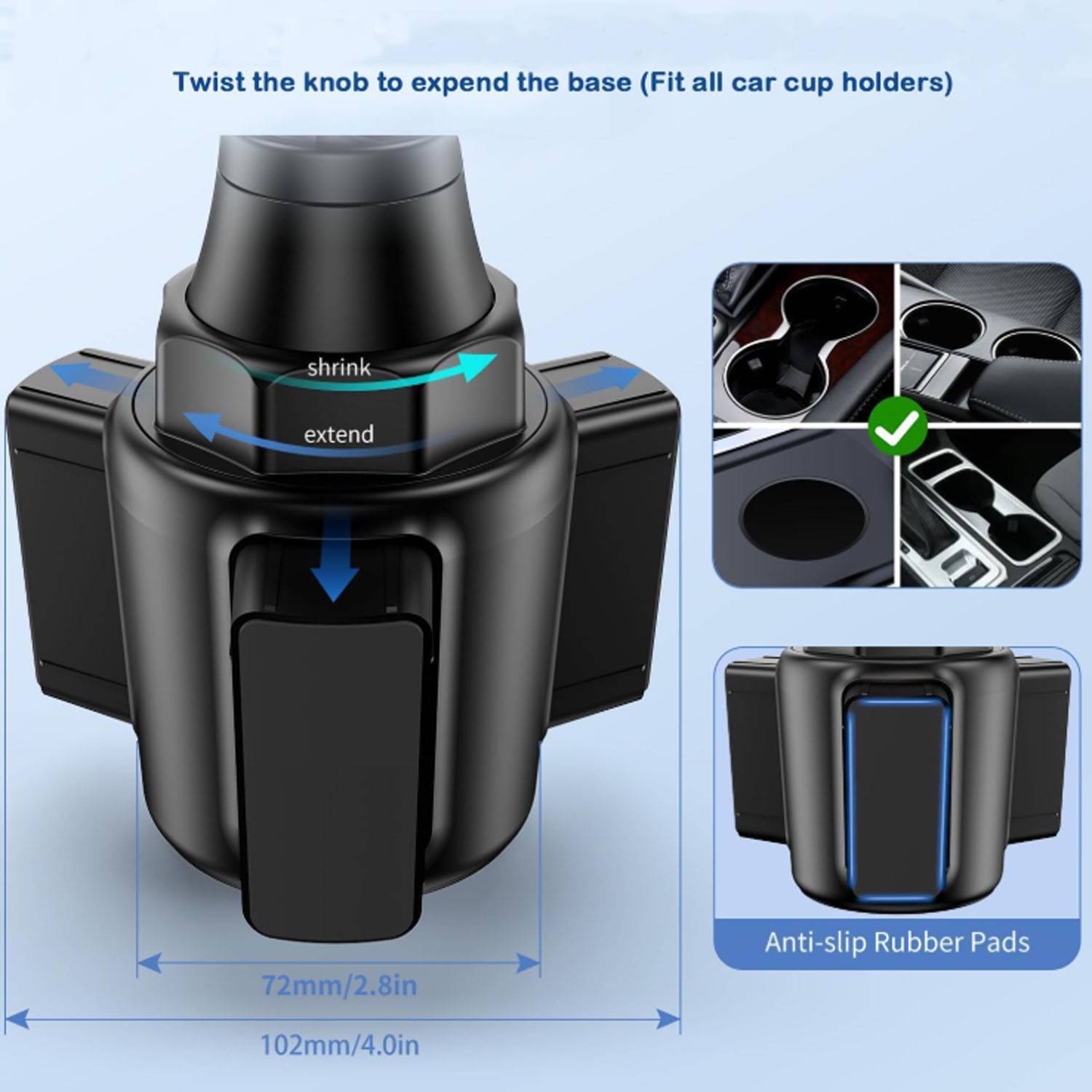 Twist the knob to expend the base (Fit all car cup holders)

shrink

extend

72mm/2.8in

102mm/4.0in

Anti-slip Rubber Pads