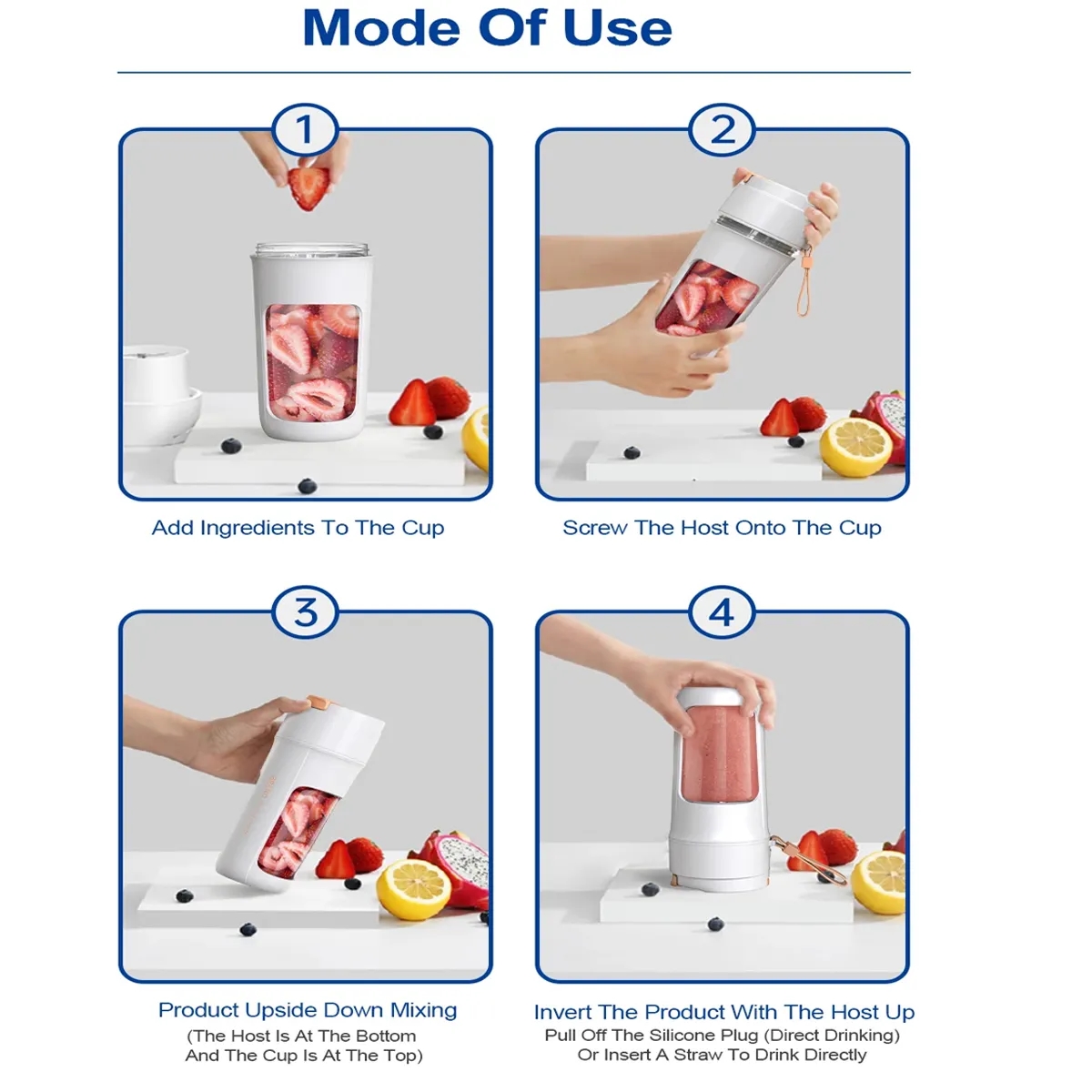 Mode Of Use

1

Add Ingredients To The Cup

2

Screw The Host Onto The Cup

3

Product Upside Down Mixing
(The Host Is At The Bottom And The Cup Is At The Top)

4

Invert The Product With The Host Up
Pull Off The Silicone Plug (Direct Drinking) Or Insert A Straw To Drink Directly