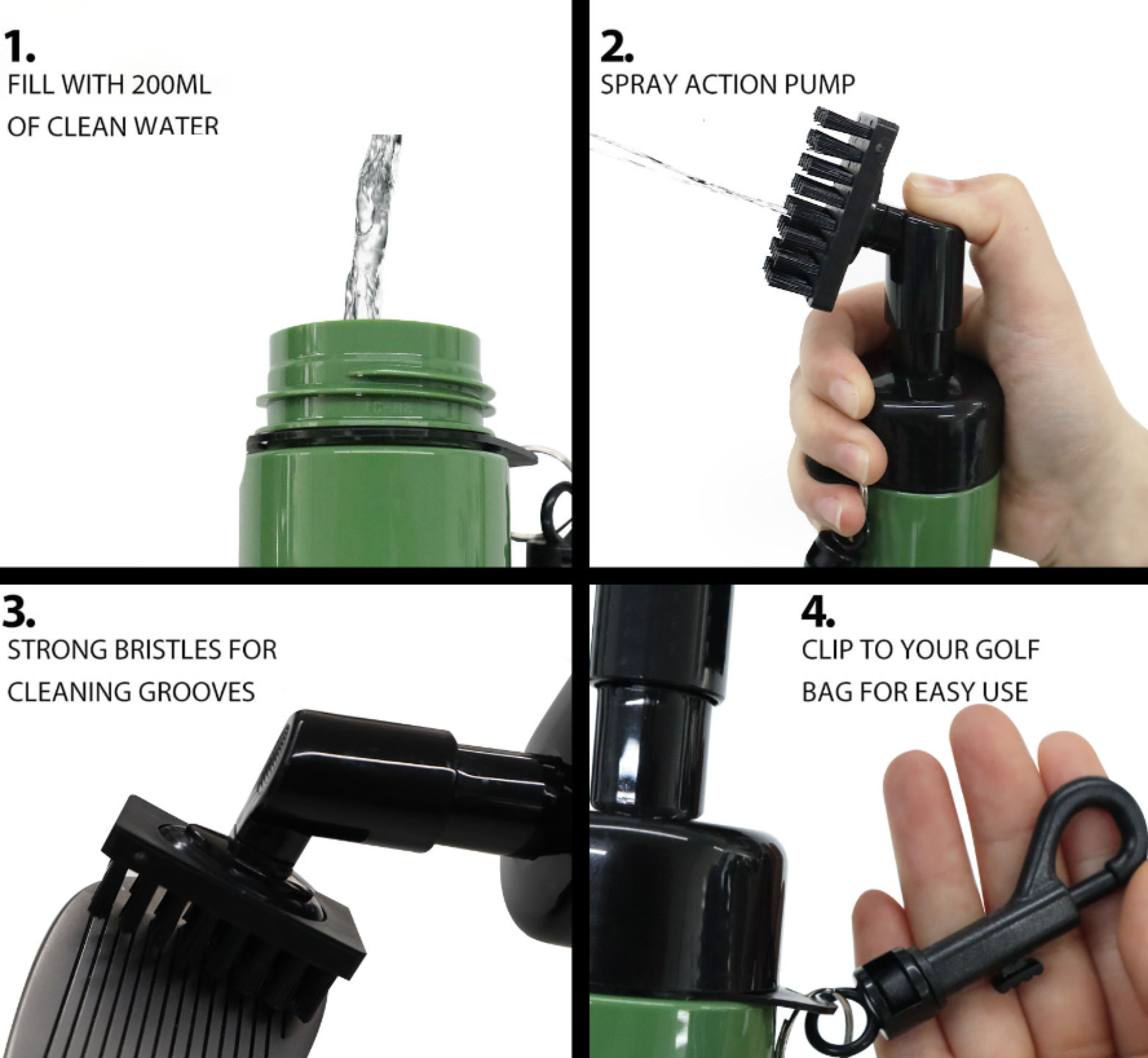 1.
FILL WITH 200ML
OF CLEAN WATER

2.
SPRAY ACTION PUMP

3.
STRONG BRISTLES FOR
CLEANING GROOVES

4.
CLIP TO YOUR GOLF
BAG FOR EASY USE